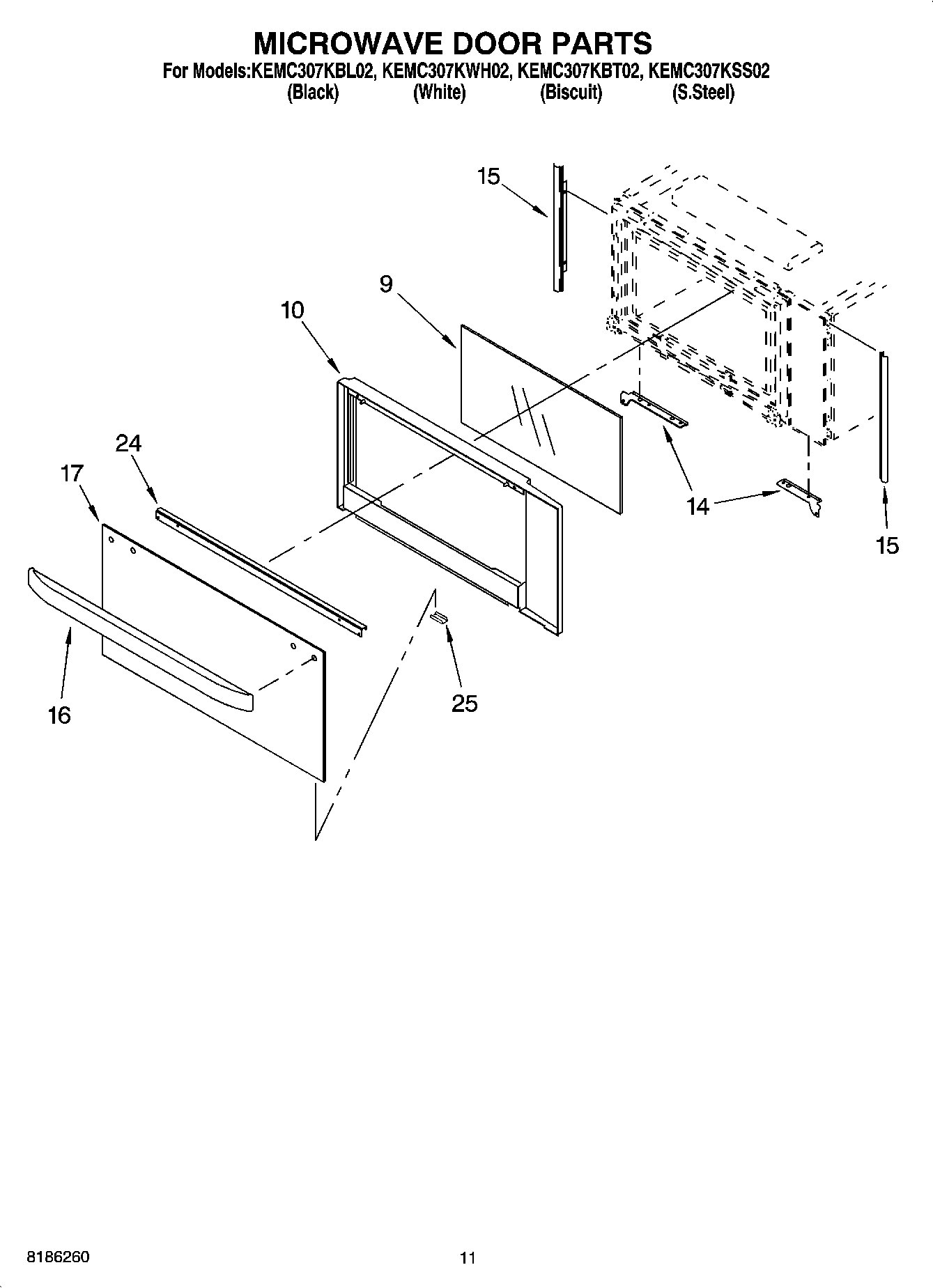 MICROWAVE DOOR PARTS
For Models:KEMC307KBL02, KEMC307KWH02, KEMC307KBT02, KEMC307KSS02
(Black) (White) (Biscuit) (S.Steel)

15
9
10
24
17
14
15
16
25

8186260
11