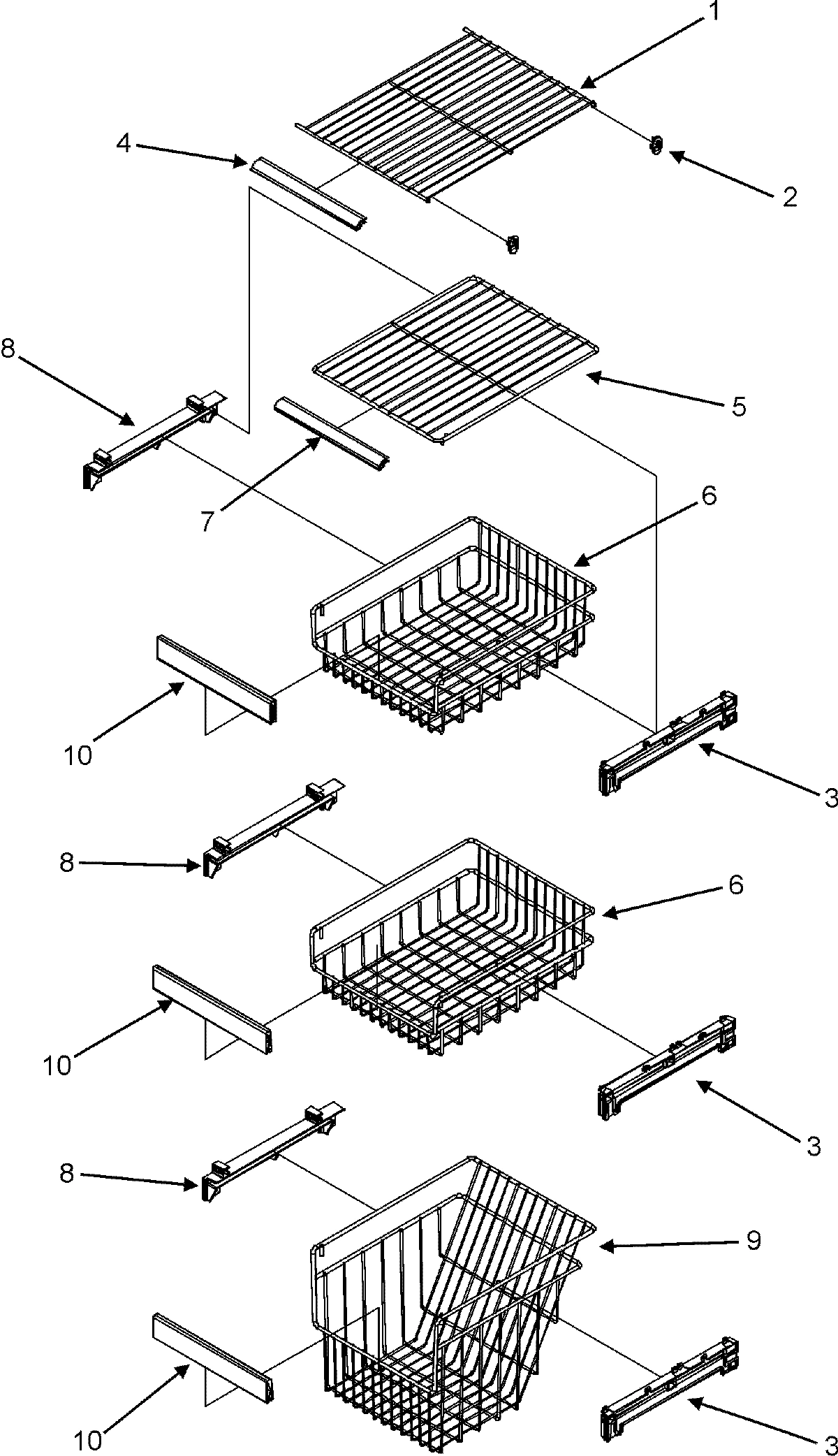 1
4
2
8
5
7
6
10
3
8
6
10
3
8
9
10
3