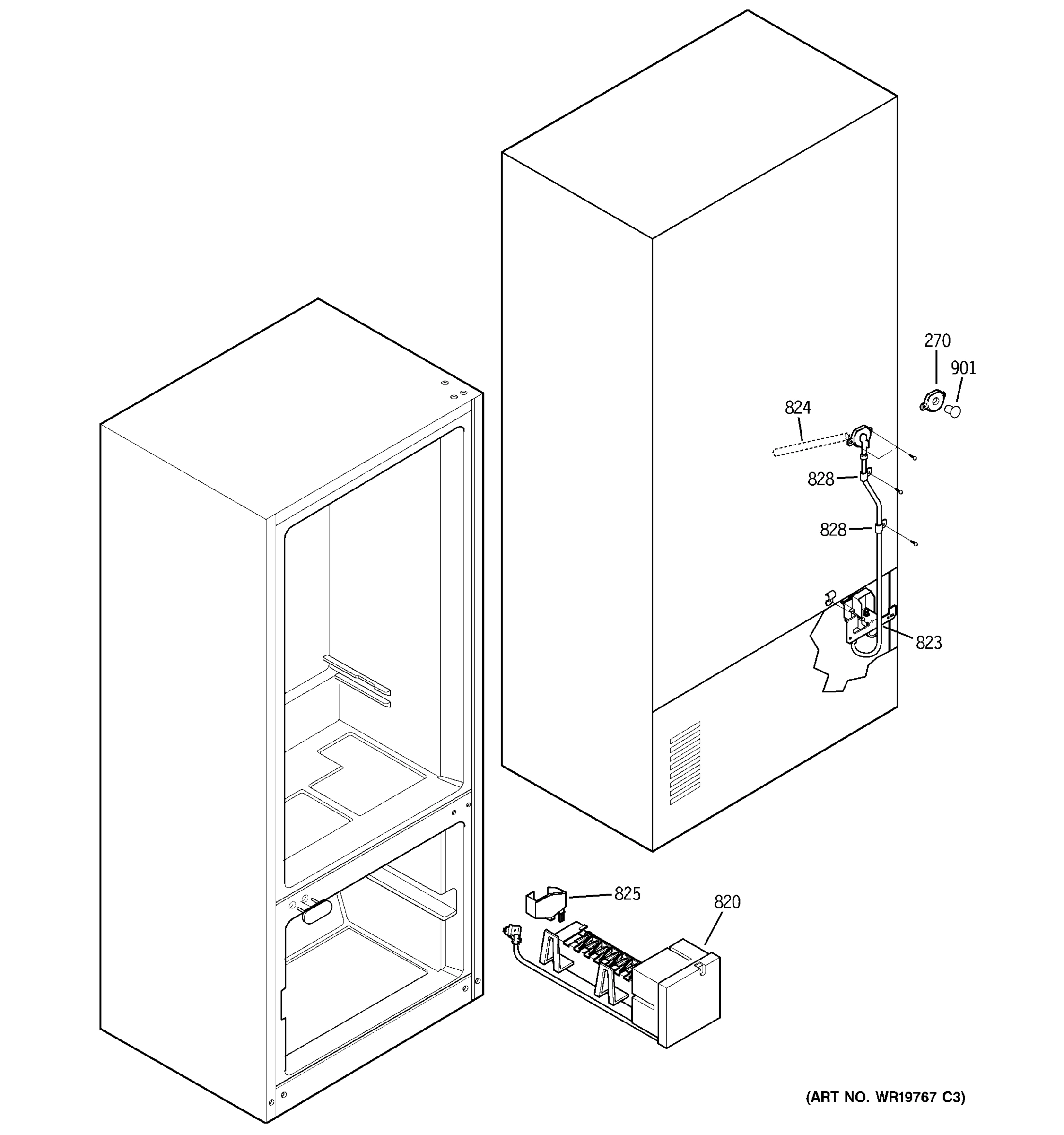 270
901
824
828
828
823
825
820
(ART NO. WR19767 C3)