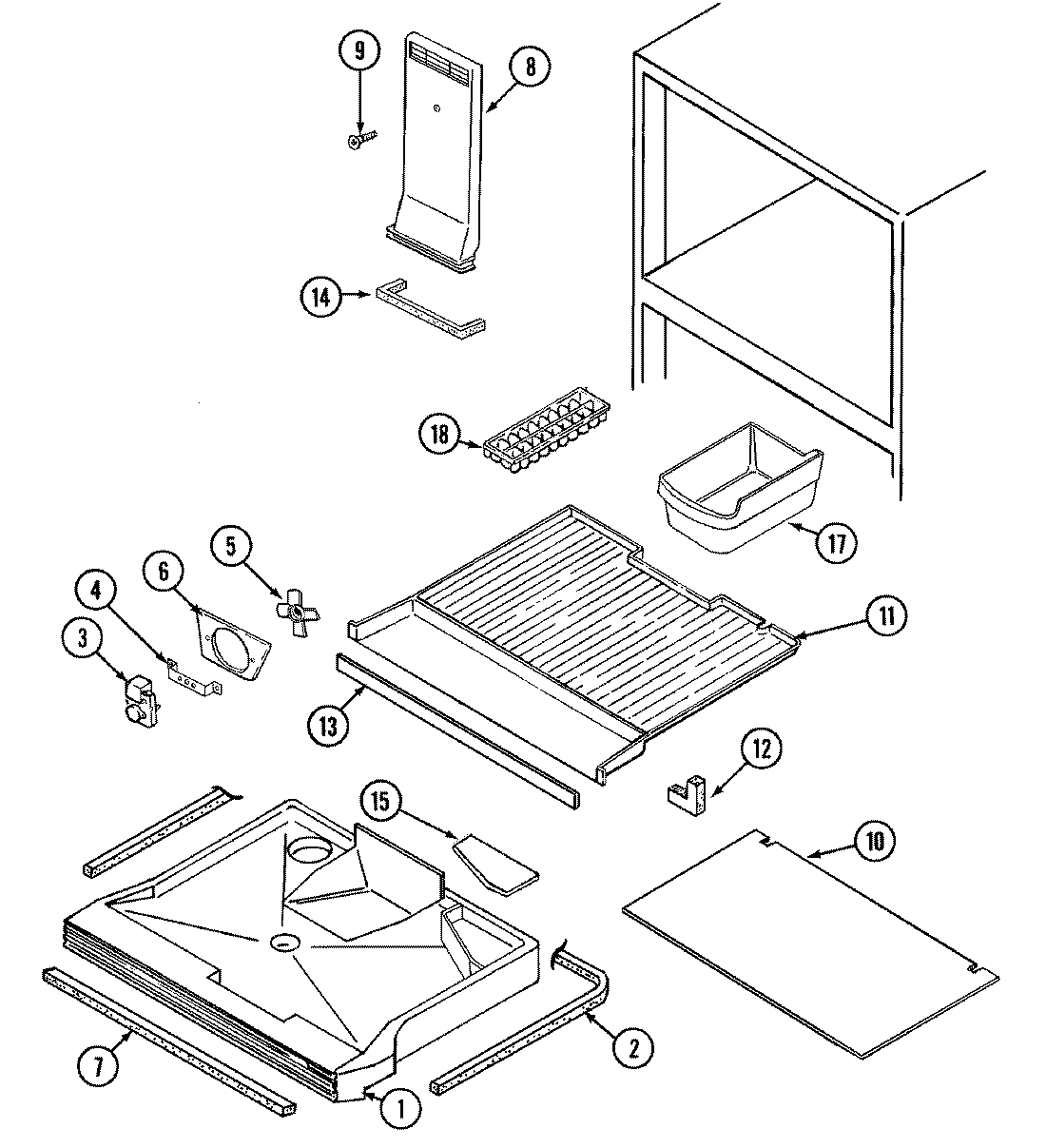 9
8
14
18
17
5
6
4
3
11
13
12
15
10
2
7
1