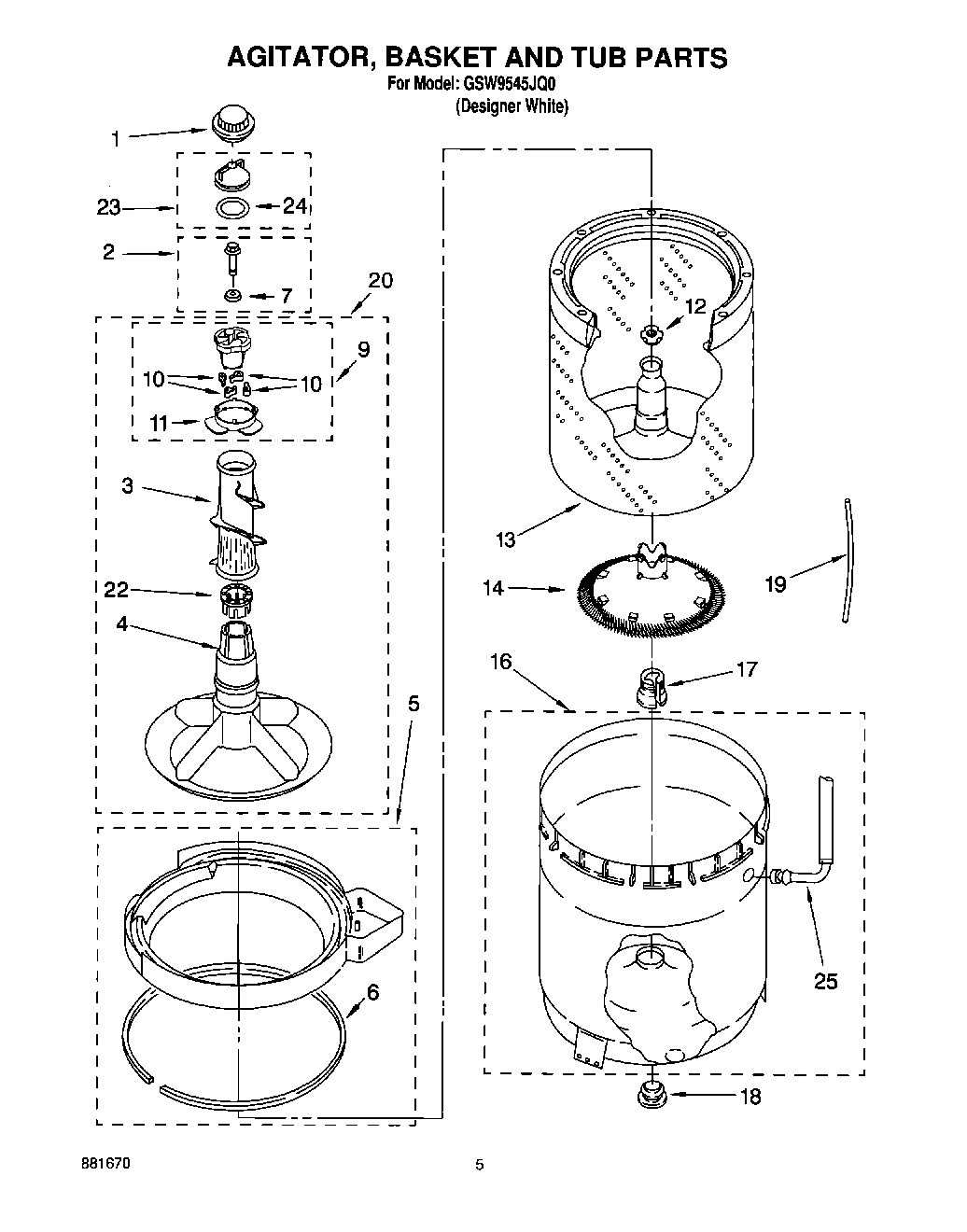 AGITATOR, BASKET AND TUB PARTS
For Model: GSW9545JQ0
(Designer White)

1
23
24
2
7
20
9
10
10
11
3
22
4
5
6
12
13
14
19
16
17
25
18

881670
5