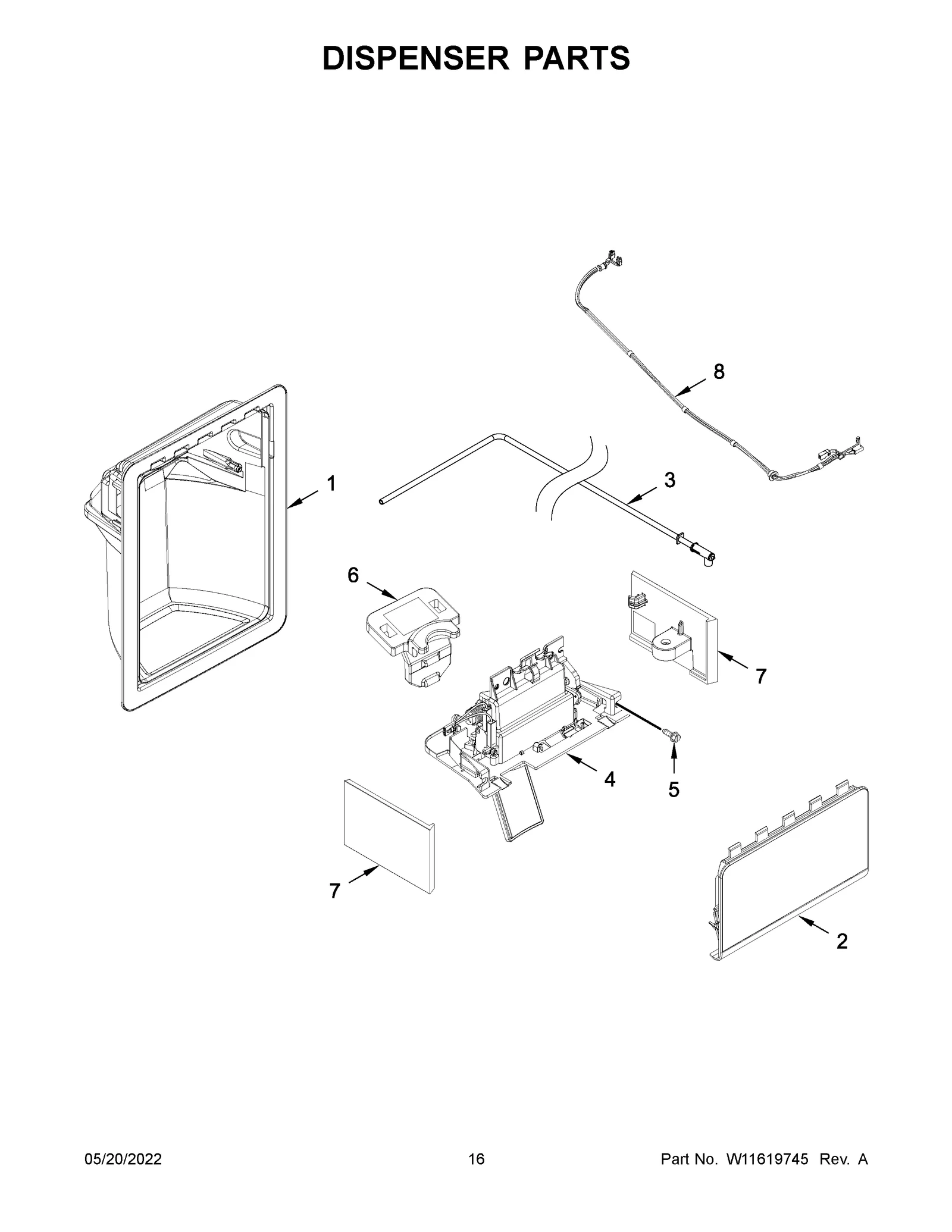 DISPENSER PARTS

8

1

3

6

7

4

5

7

2

05/20/2022

16

Part No. W11619745 Rev. A