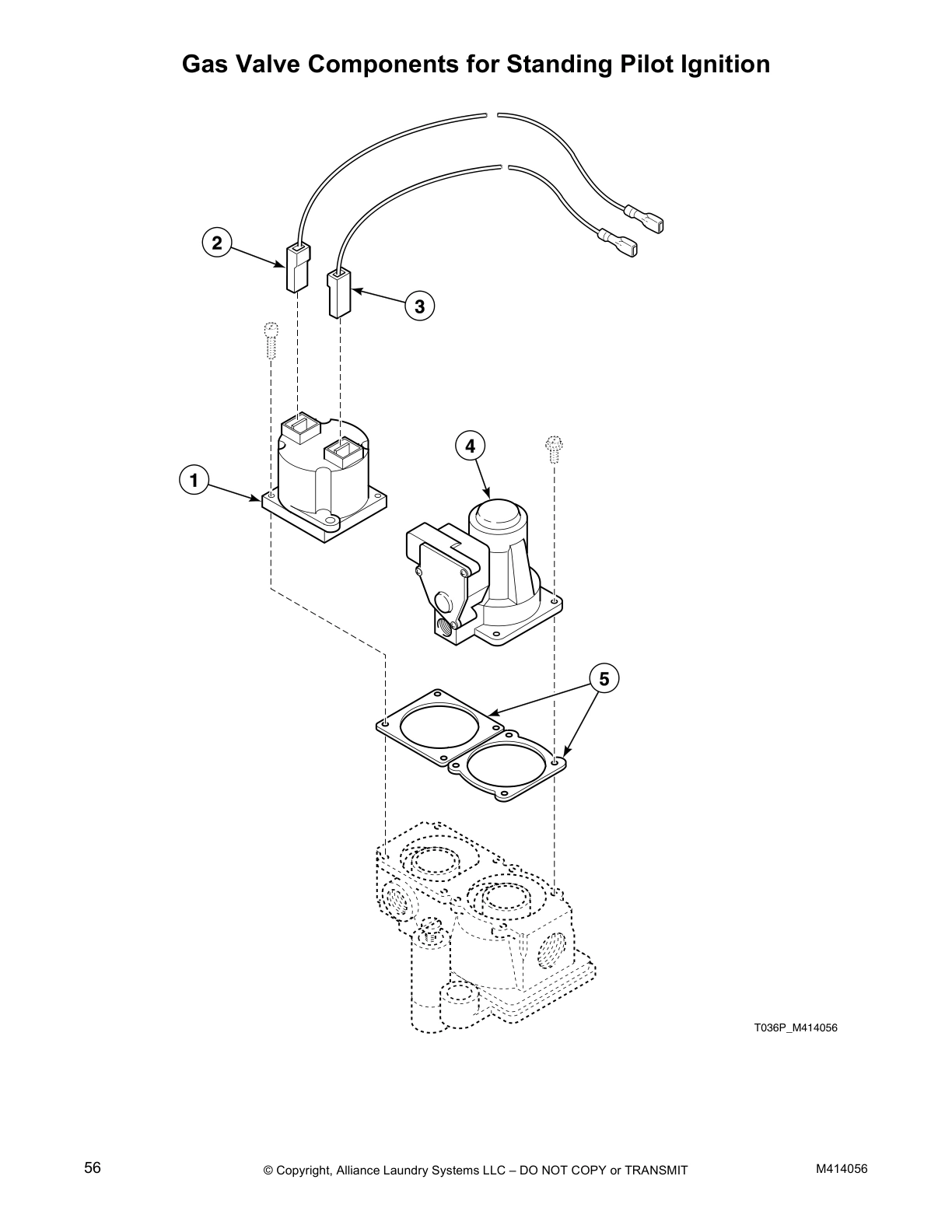 Gas Valve Components for Standing Pilot Ignition

2

3

4

1

5

T036P_M414056

56

© Copyright, Alliance Laundry Systems LLC – DO NOT COPY or TRANSMIT

M414056