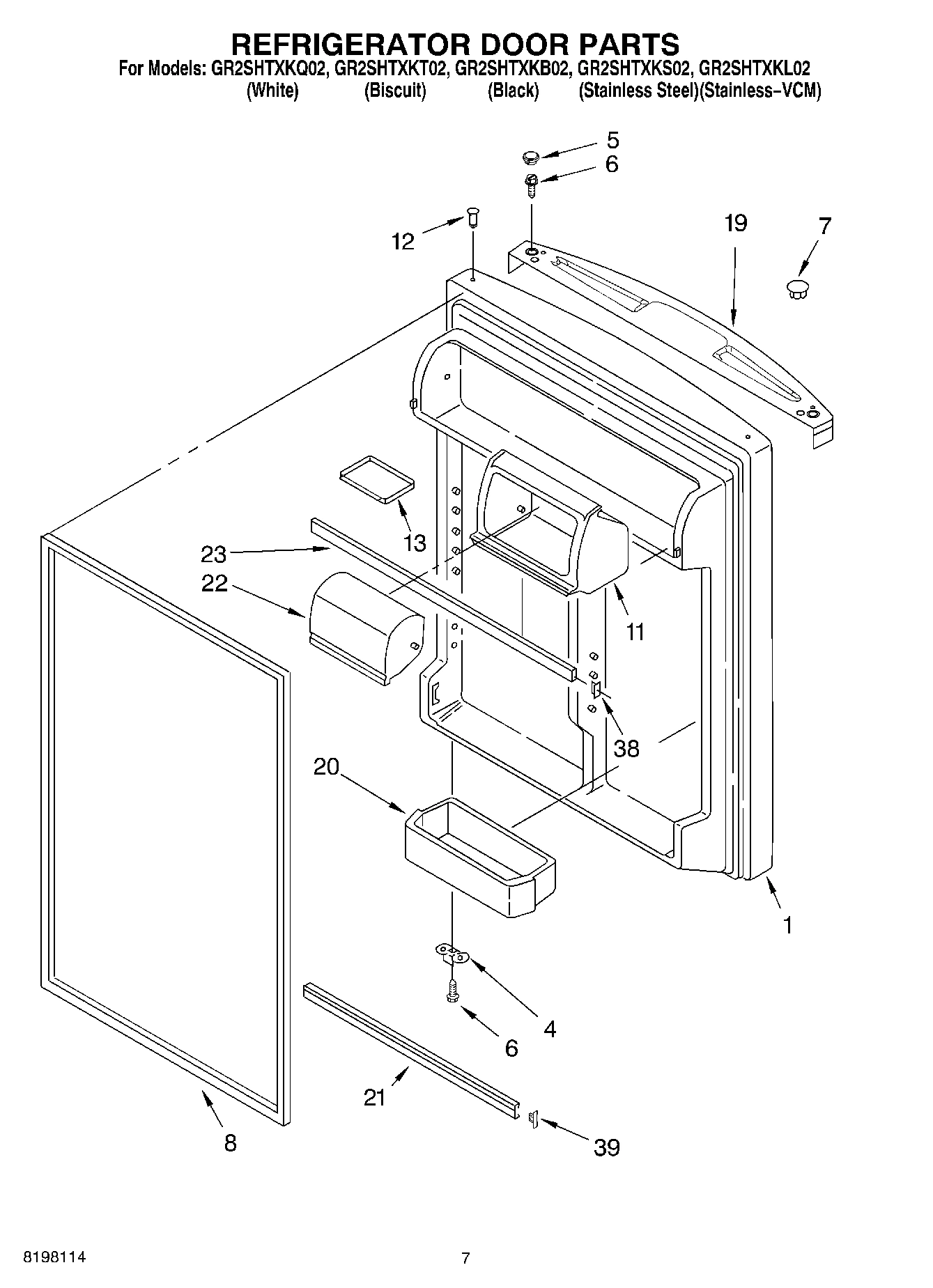 REFRIGERATOR DOOR PARTS
For Models: GR2SHTXKQ02, GR2SHTXKT02, GR2SHTXKB02, GR2SHTXKS02, GR2SHTXKL02
(White) (Biscuit) (Black) (Stainless Steel)(Stainless–VCM)

5
6
12
19
7
13
23
22
11
38
20
1
4
6
21
8
39

8198114
7