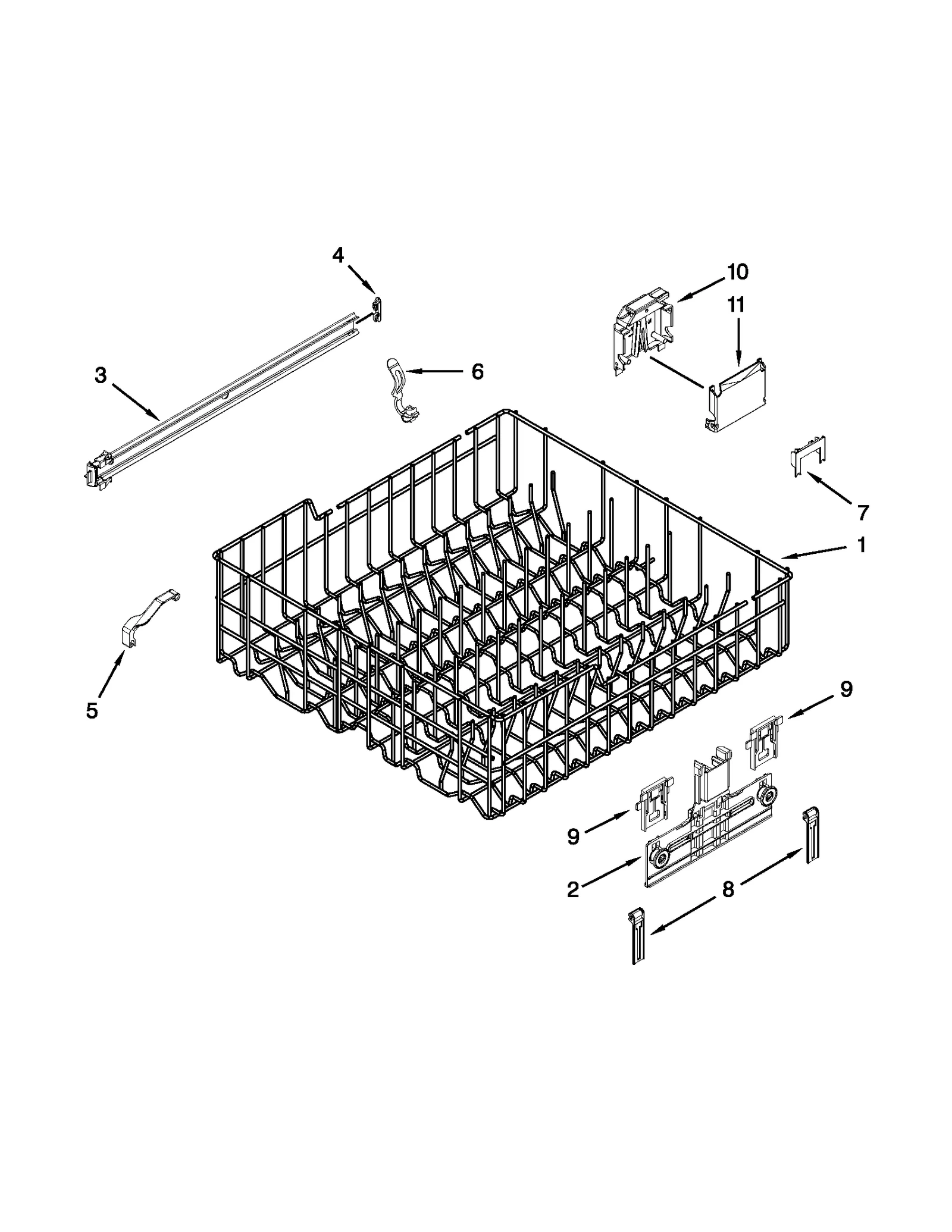 4
10
11
3
6
7
1
5
9
9
2
8