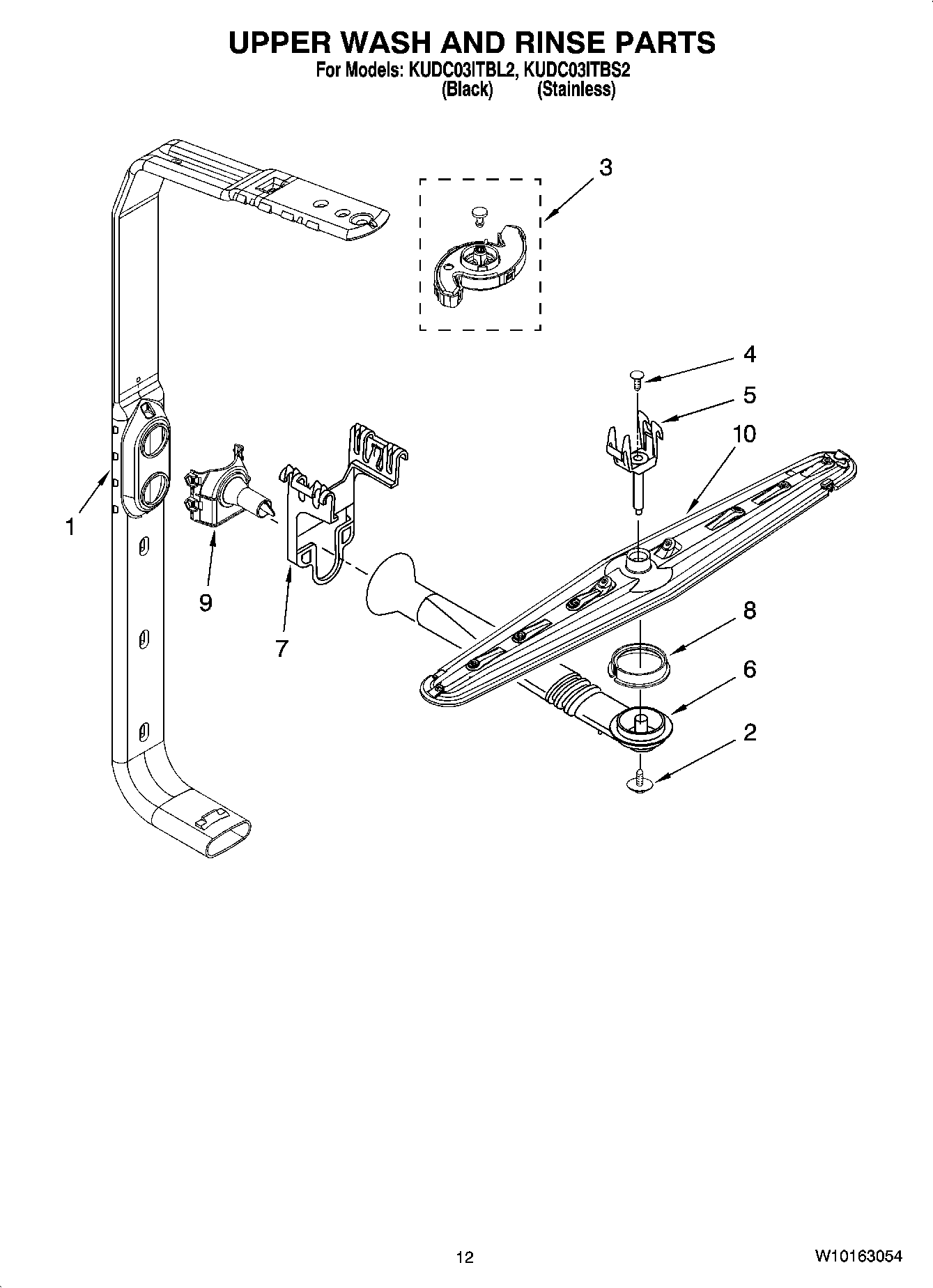 UPPER WASH AND RINSE PARTS
For Models: KUDC03ITBL2, KUDC03ITBS2
(Black) (Stainless)

3

4

5

10

1

9

7

8

6

2

12

W10163054