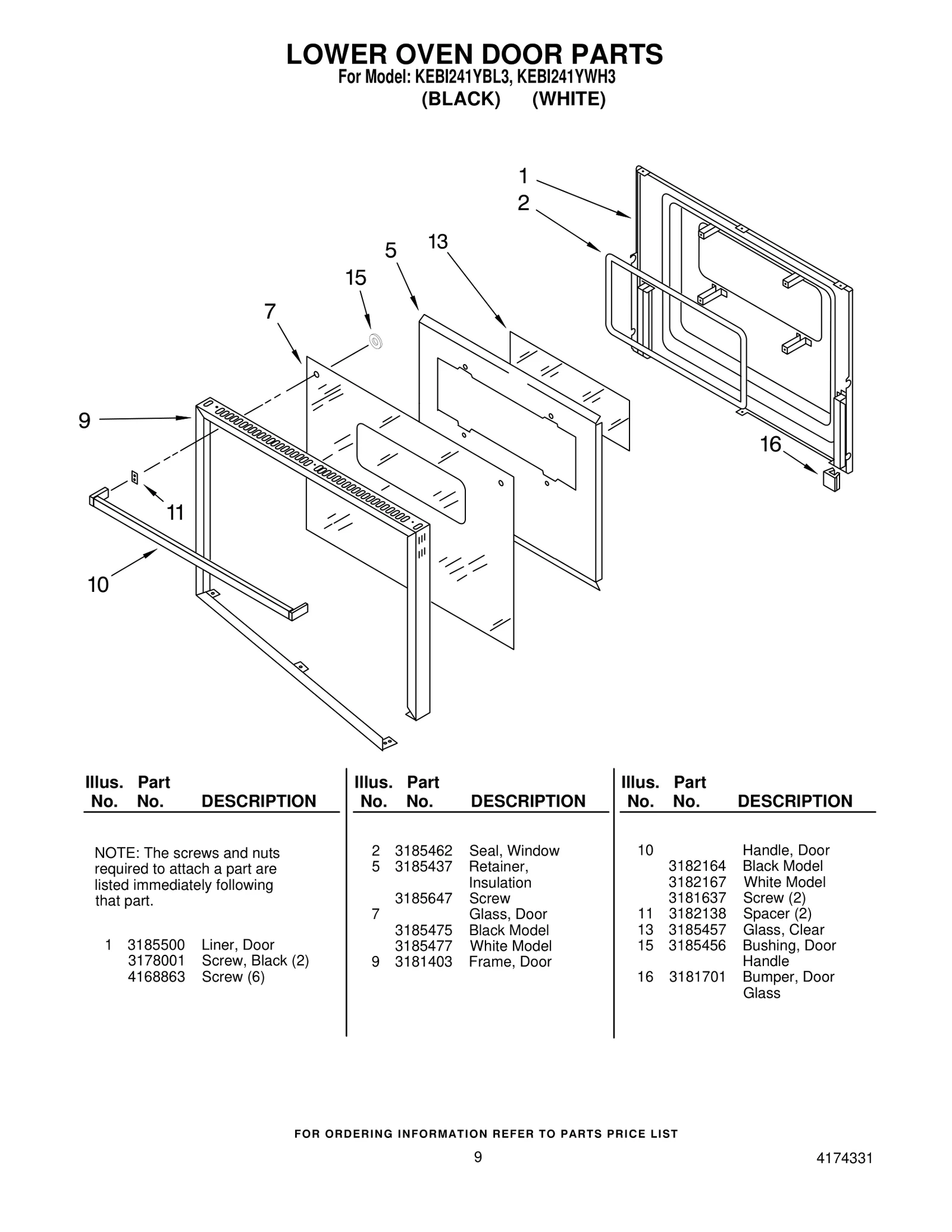 LOWER OVEN DOOR PARTS
For Model: KEBI241YBL3, KEBI241YWH3
(BLACK) (WHITE)

1
2
13
5
15
7
9
16
11
10

| Illus. No. | Part No. | DESCRIPTION |
|---|---|---|
| | | NOTE: The screws and nuts required to attach a part are listed immediately following that part. |
| 1 | 3185500 | Liner, Door |
| | 3178001 | Screw, Black (2) |
| | 4168863 | Screw (6) |

| Illus. No. | Part No. | DESCRIPTION |
|---|---|---|
| 2 | 3185462 | Seal, Window |
| 5 | 3185437 | Retainer, Insulation |
| | 3185647 | Screw |
| 7 | | Glass, Door |
| | 3185475 | Black Model |
| | 3185477 | White Model |
| 9 | 3181403 | Frame, Door |

| Illus. No. | Part No. | DESCRIPTION |
|---|---|---|
| 10 | | Handle, Door |
| | 3182164 | Black Model |
| | 3182167 | White Model |
| | 3181637 | Screw (2) |
| 11 | 3182138 | Spacer (2) |
| 13 | 3185457 | Glass, Clear |
| 15 | 3185456 | Bushing, Door Handle |
| 16 | 3181701 | Bumper, Door Glass |

FOR ORDERING INFORMATION REFER TO PARTS PRICE LIST

9

4174331