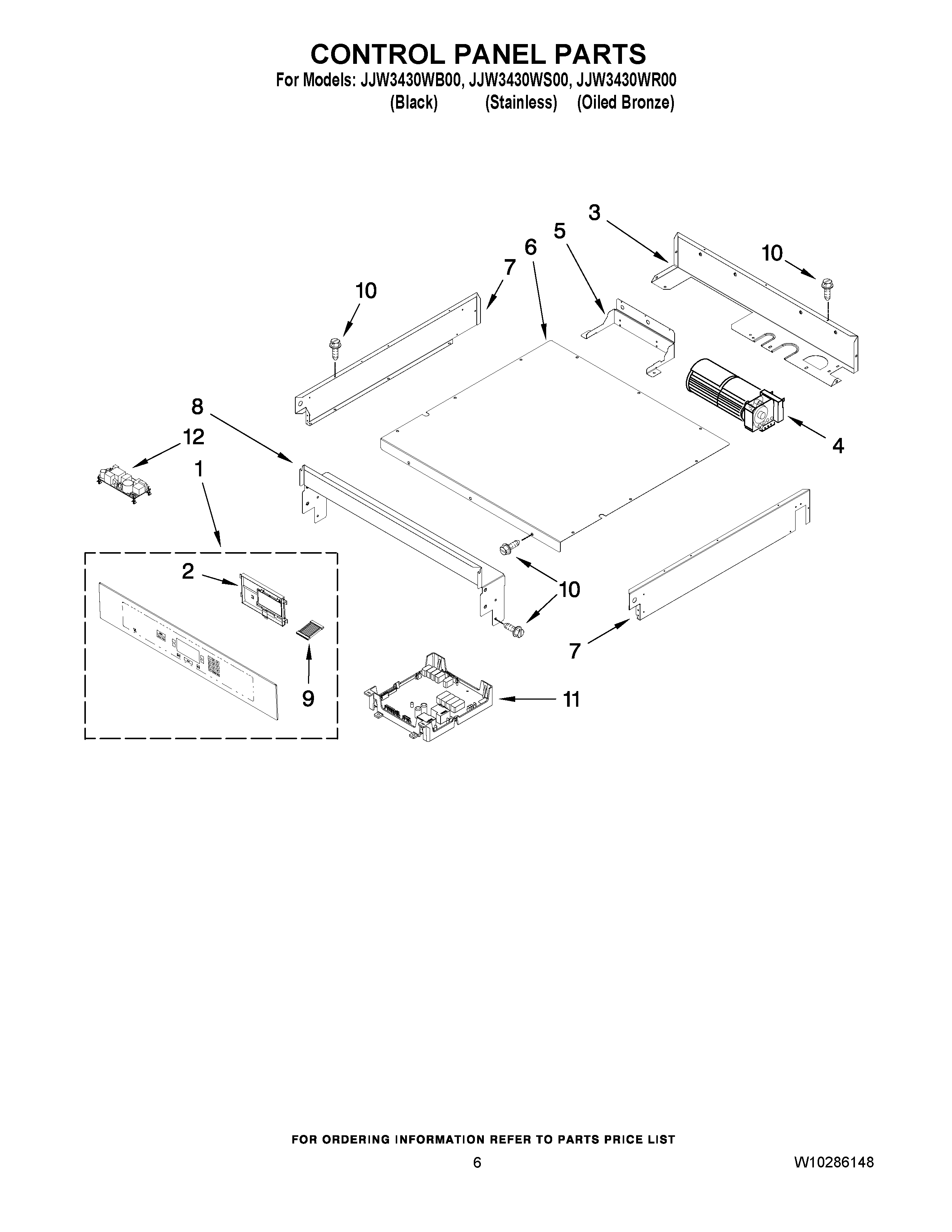 CONTROL PANEL PARTS
For Models: JJW3430WB00, JJW3430WS00, JJW3430WR00
(Black) (Stainless) (Oiled Bronze)

3
5
6
10
7
10
8
12
1
4
2
10
7
9
11

FOR ORDERING INFORMATION REFER TO PARTS PRICE LIST
6
W10286148