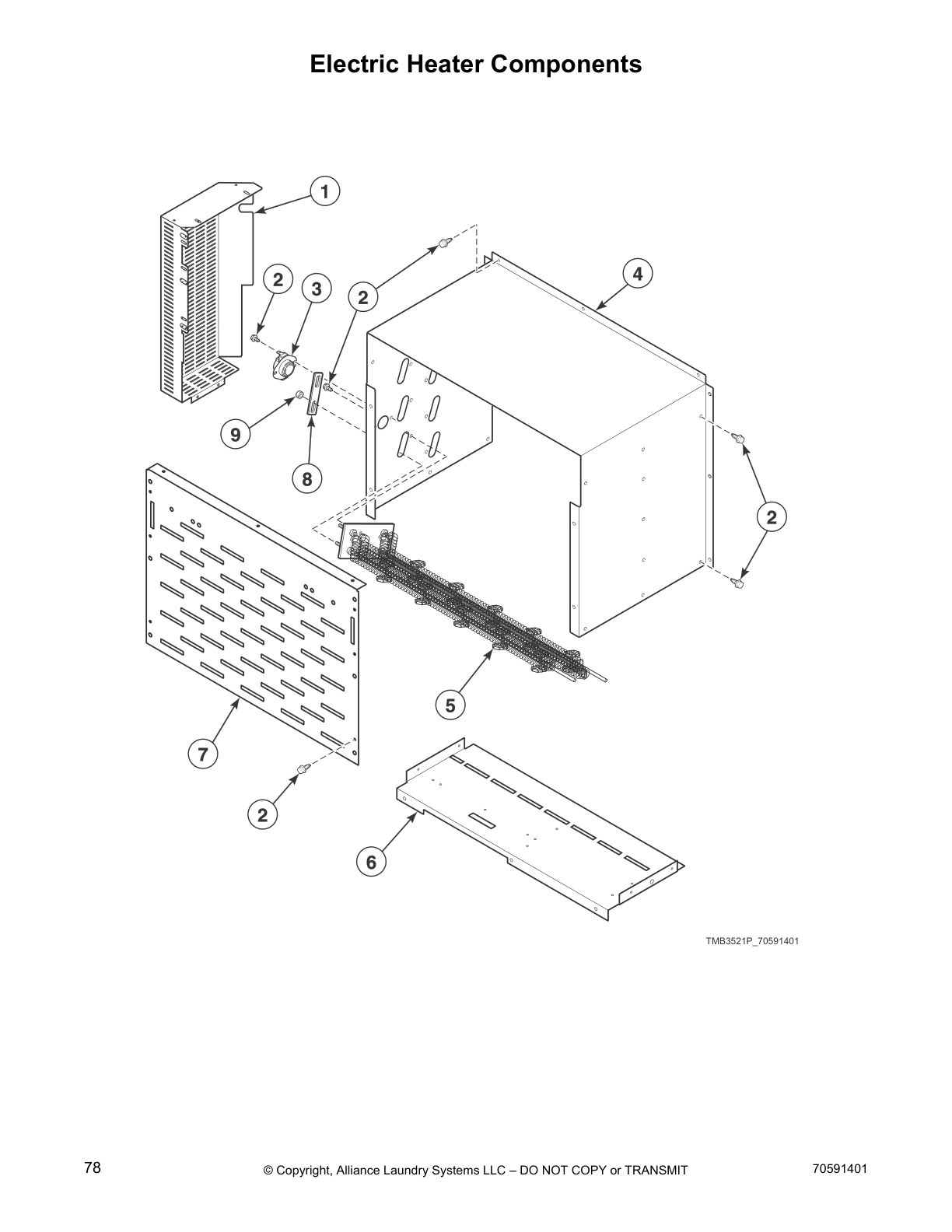 Electric Heater Components

1
2
3
2
4
9
8
2
5
7
2
6

TMB3521P_70591401

78

© Copyright, Alliance Laundry Systems LLC – DO NOT COPY or TRANSMIT

70591401