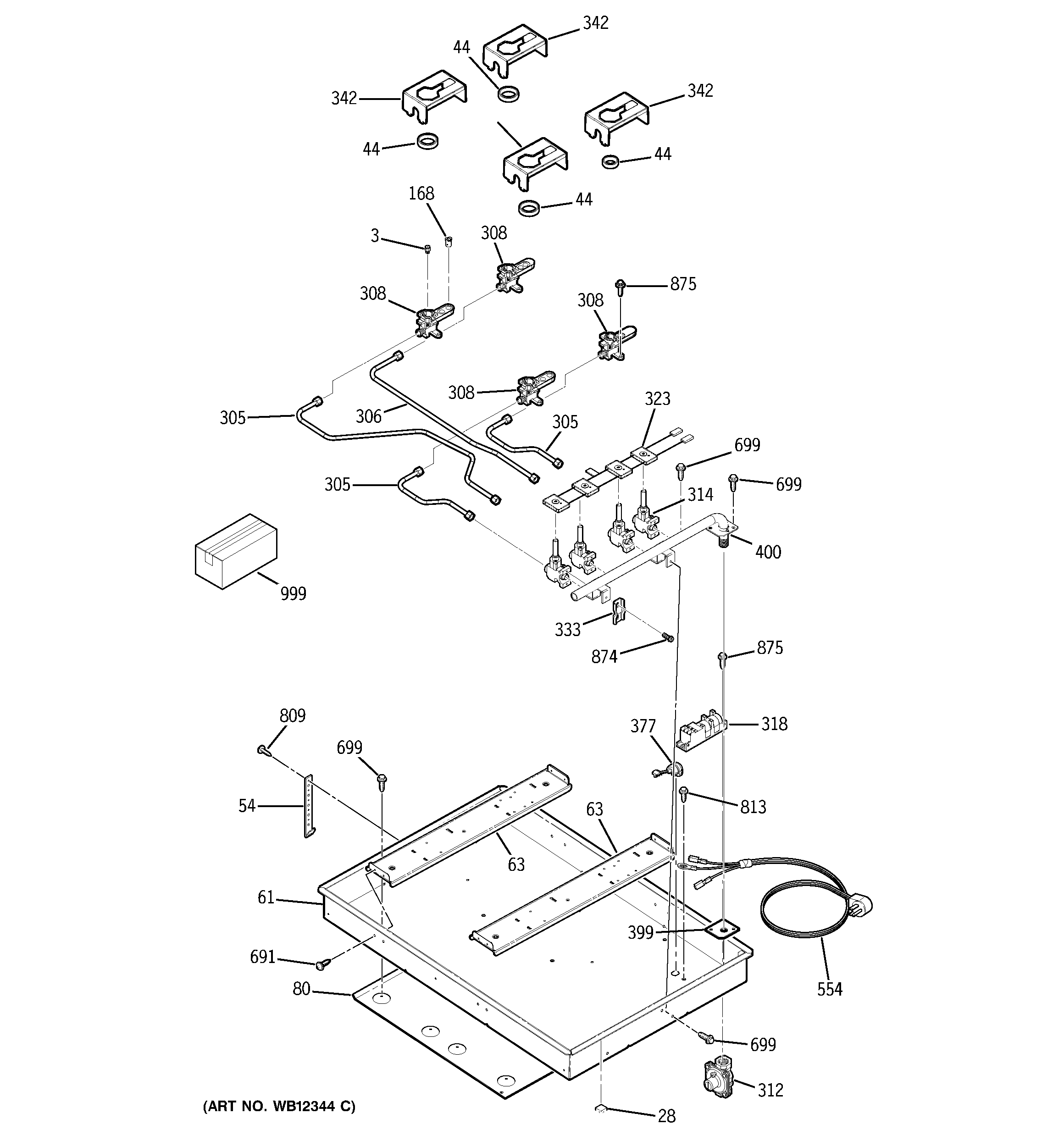 342
44
342
342
44
44
44
168
3
308
308
875
308
308
323
305
306
305
699
305
699
314
400
999
333
874
875
809
377
318
699
54
813
63
63
61
399
691
554
80
699
312
(ART NO. WB12344 C)
28