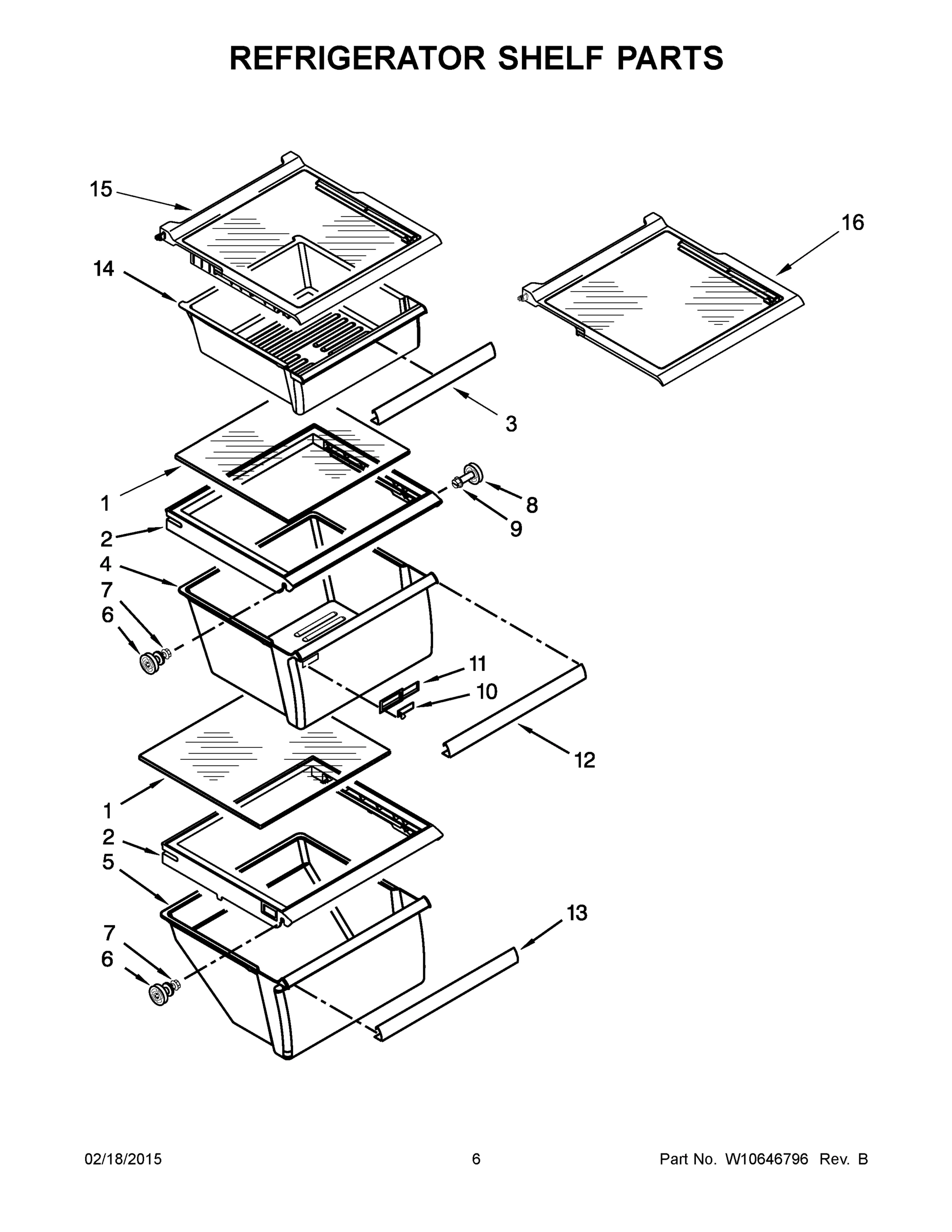 REFRIGERATOR SHELF PARTS

15

16

14

3

1

8

9

2

4

7

6

11

10

12

1

2

5

13

7

6

02/18/2015

6

Part No. W10646796 Rev. B