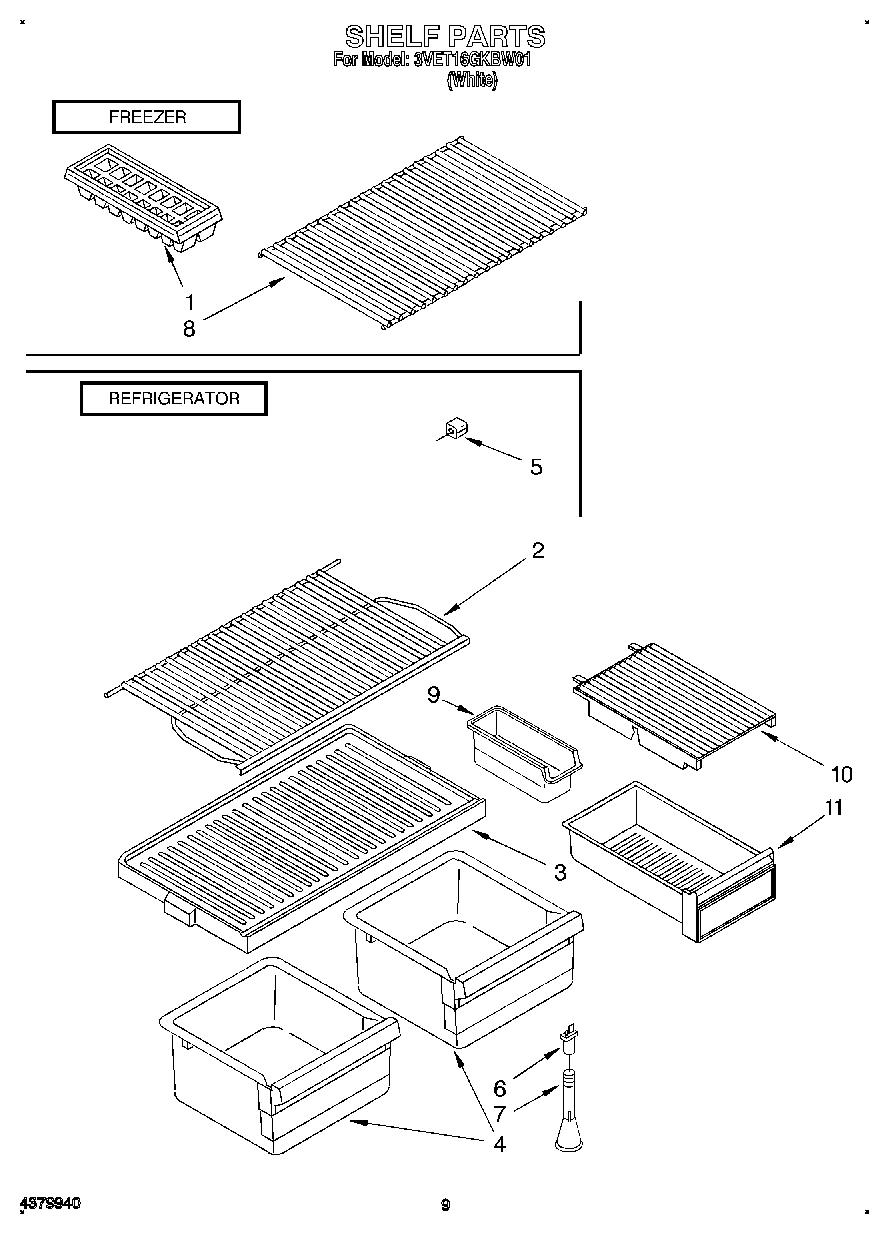 SHELF PARTS
For Model: 3VET16GKBW01
(White)

FREEZER

1
8

REFRIGERATOR

5

2

9

10

11

3

6
7
4

4379940

9