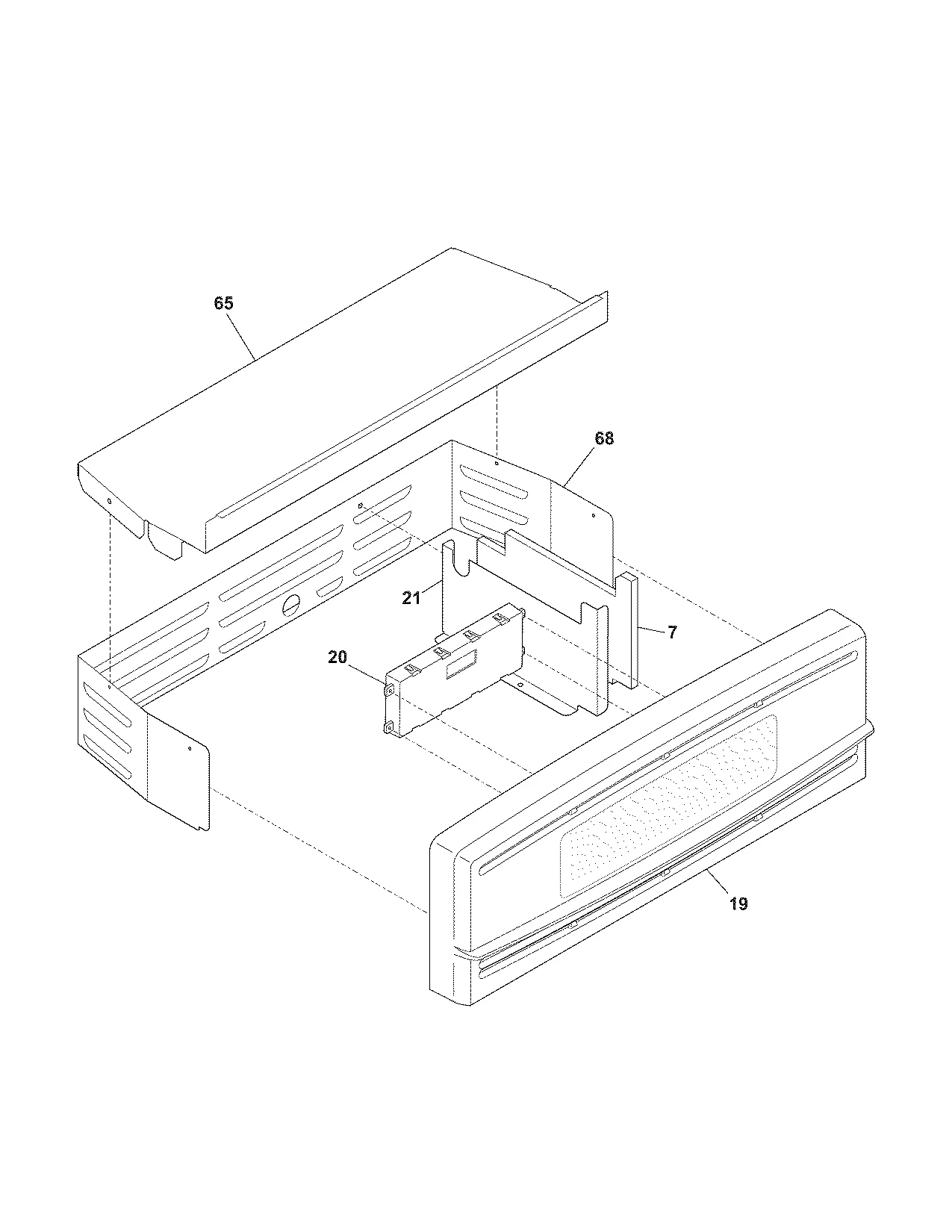 65

68

21

7

20

19