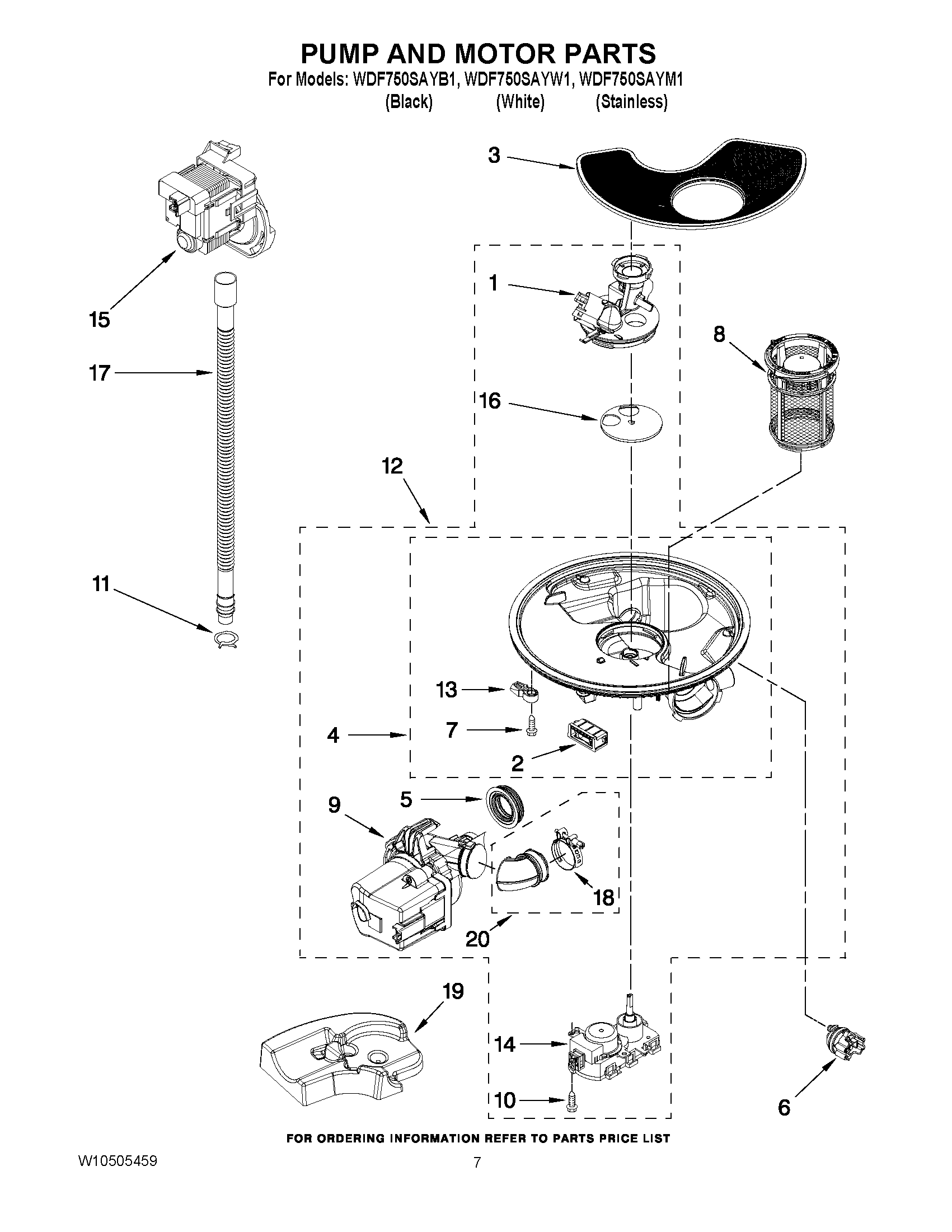 PUMP AND MOTOR PARTS

For Models: WDF750SAYB1, WDF750SAYW1, WDF750SAYM1
(Black) (White) (Stainless)

3
1
15
8
17
16
12
11
13
4
7
2
5
9
18
20
19
14
10
6

FOR ORDERING INFORMATION REFER TO PARTS PRICE LIST

W10505459

7