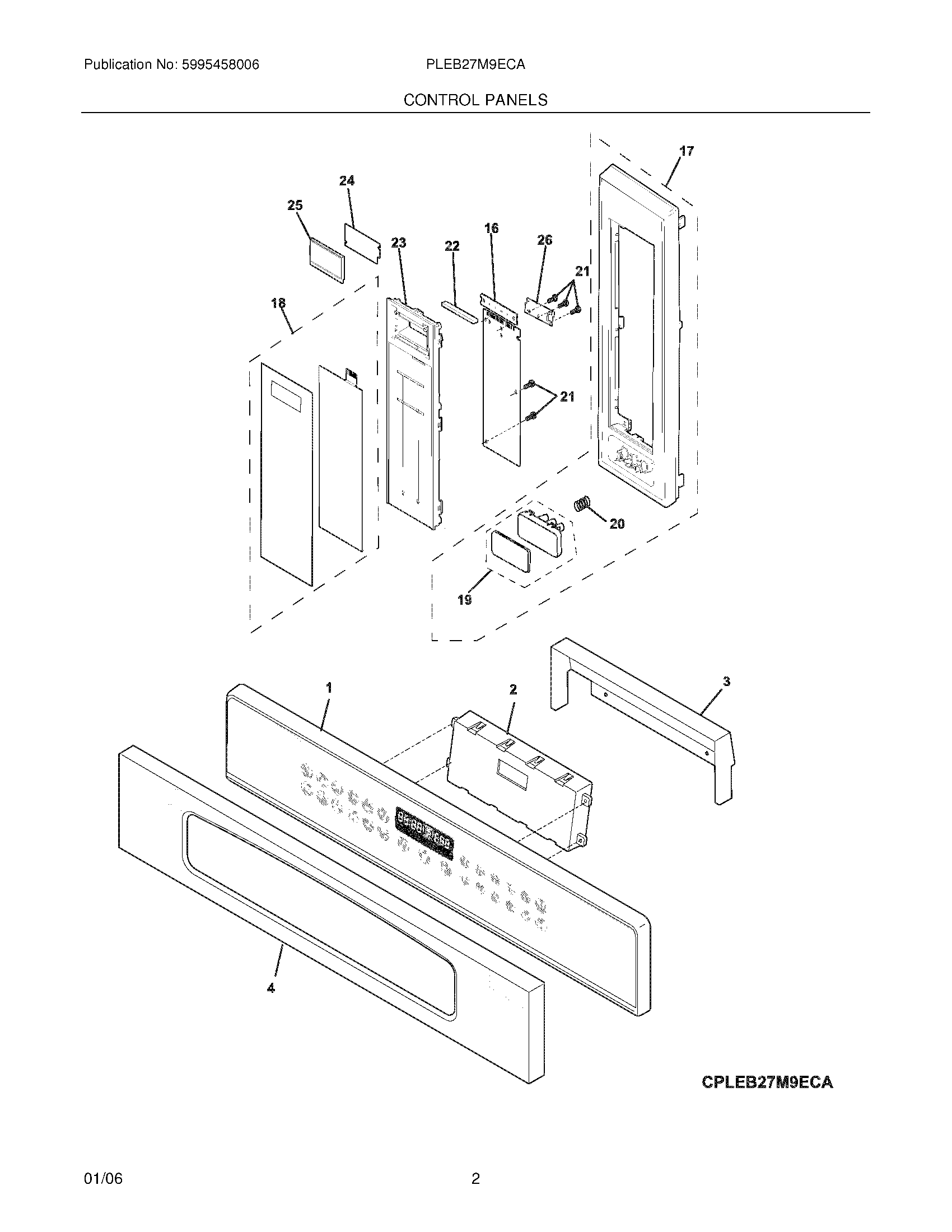 Publication No: 5995458006

PLEB27M9ECA

CONTROL PANELS

17

24

25

23

22

16

26

21

18

21

20

19

1

2

3

4

CPLEB27M9ECA

01/06

2