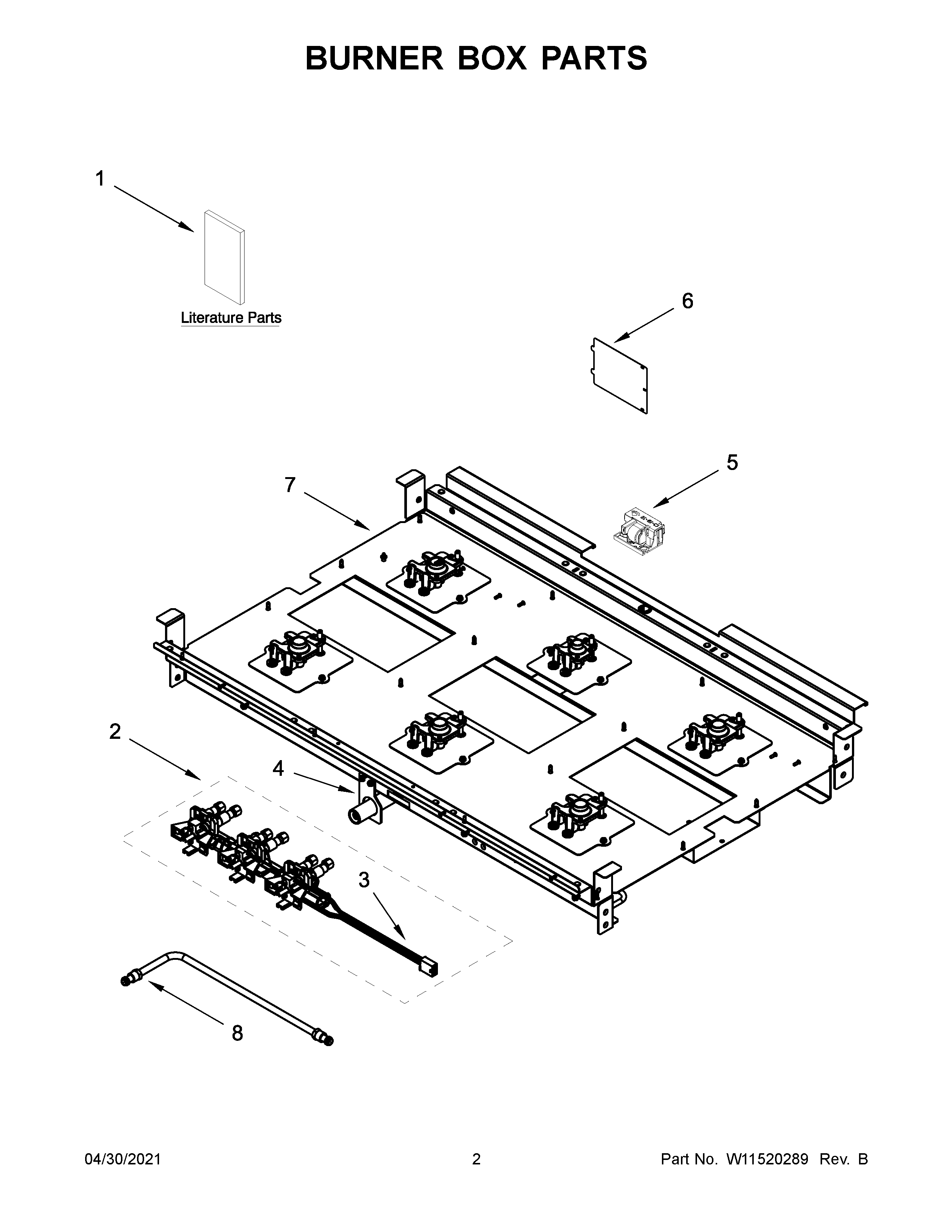 BURNER BOX PARTS

1

Literature Parts

6

5

7

2

4

3

8

04/30/2021

2

Part No. W11520289 Rev. B