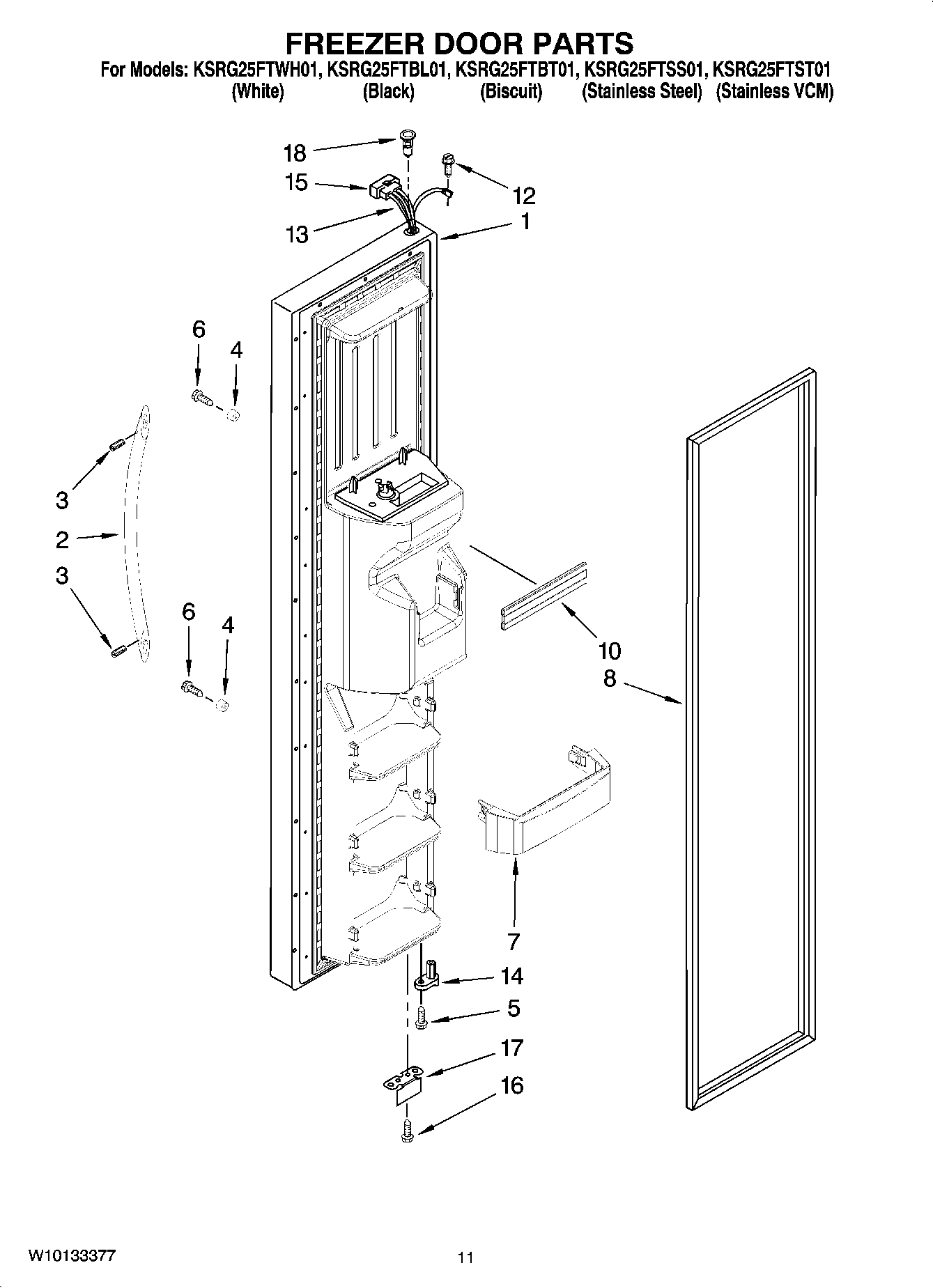 FREEZER DOOR PARTS

For Models: KSRG25FTWH01, KSRG25FTBL01, KSRG25FTBT01, KSRG25FTSS01, KSRG25FTST01
(White) (Black) (Biscuit) (Stainless Steel) (Stainless VCM)

18
15
12
13
1
6
4
3
2
3
6
4
10
8
7
14
5
17
16

W10133377

11