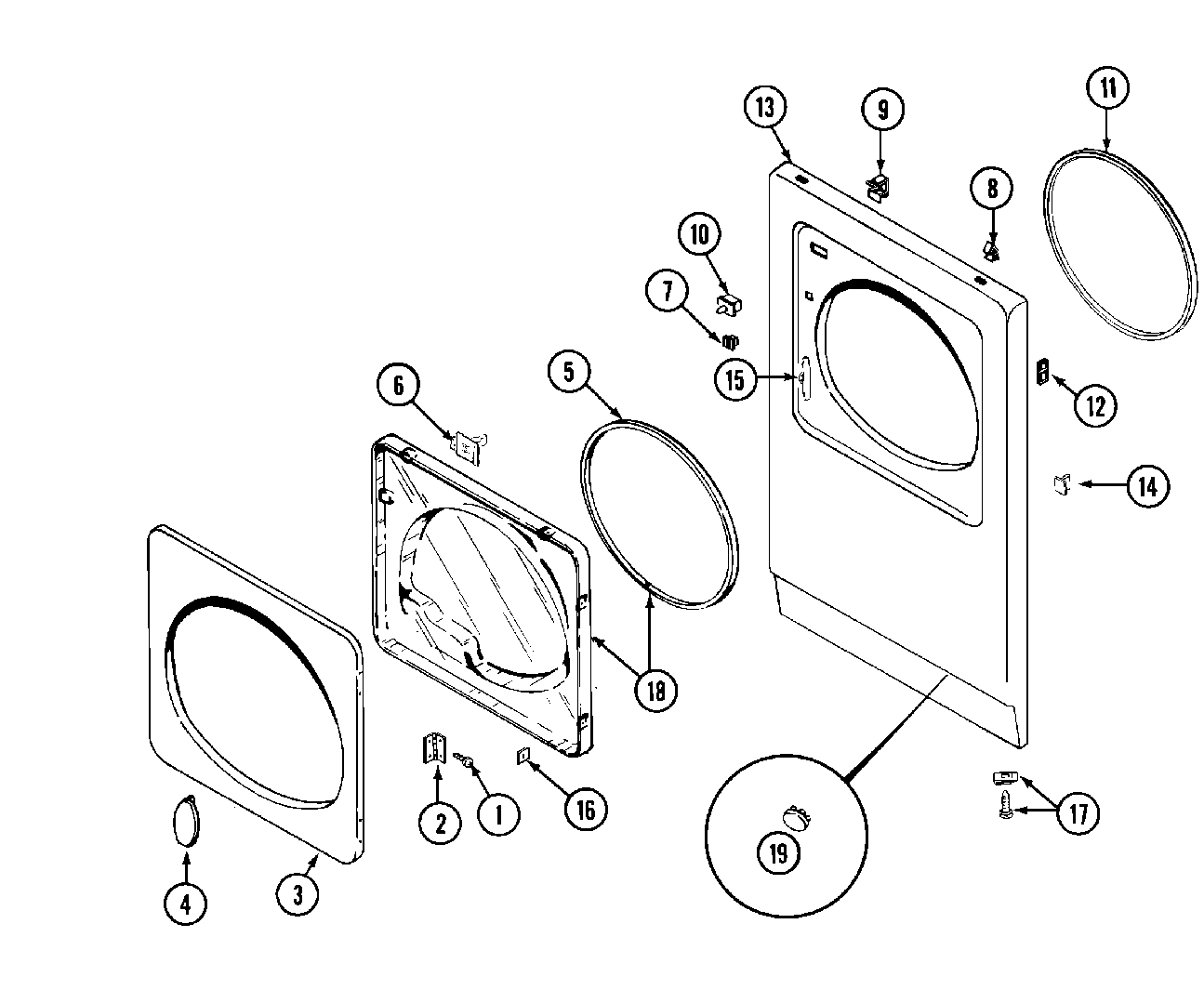 13
9
11
8
10
7
15
12
6
5
14
18
2
1
16
17
19
4
3