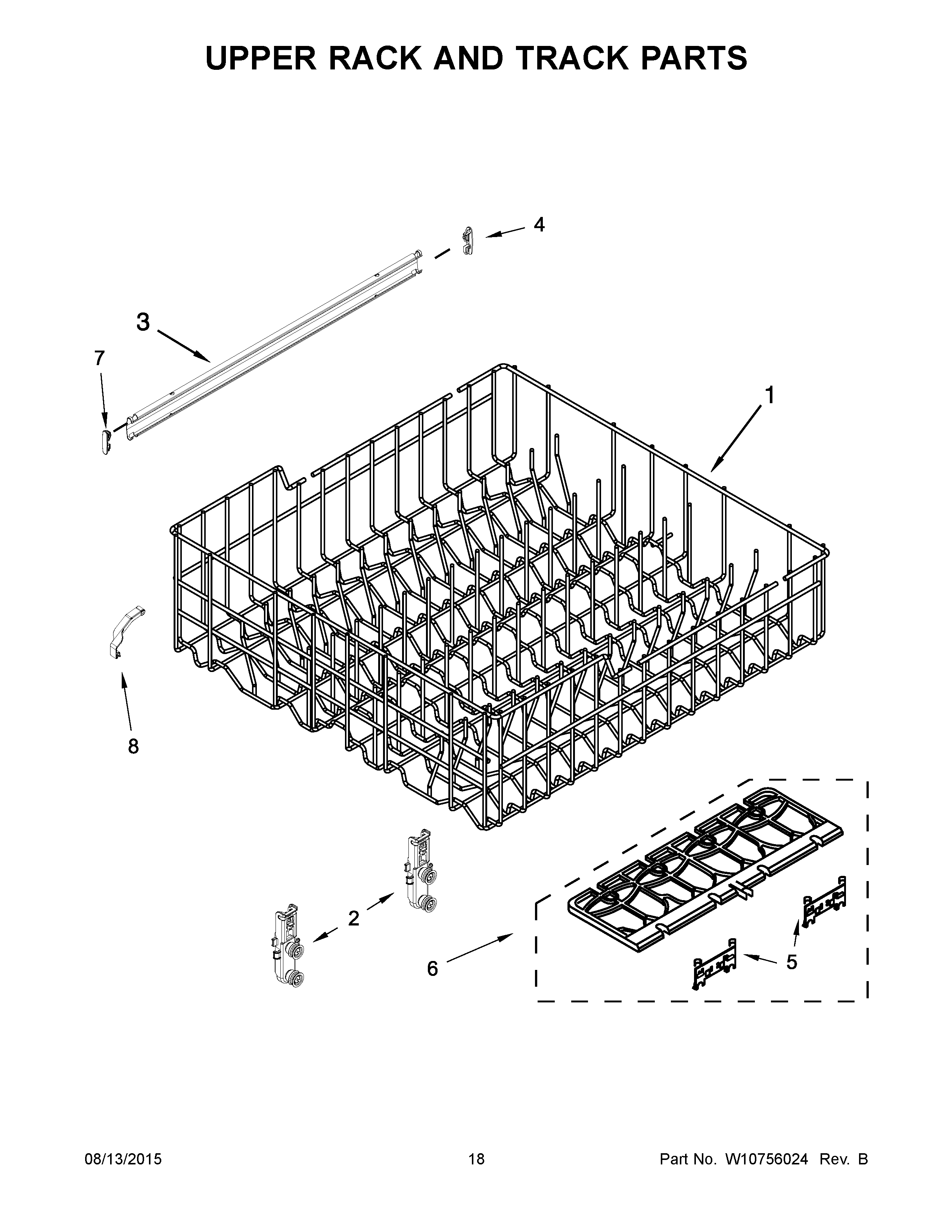 UPPER RACK AND TRACK PARTS

4

3

7

1

8

2

6

5

08/13/2015

18

Part No. W10756024 Rev. B