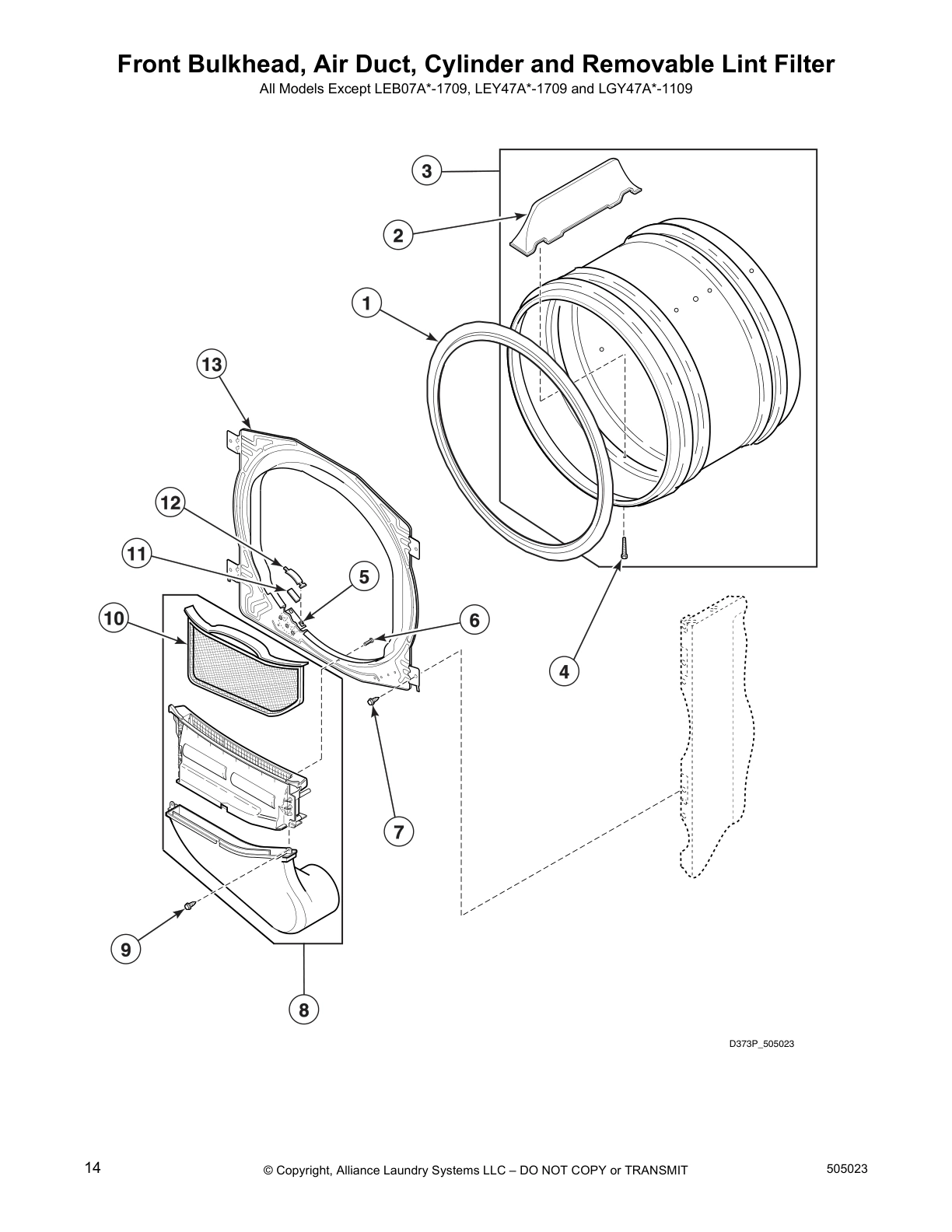 Front Bulkhead, Air Duct, Cylinder and Removable Lint Filter

All Models Except LEB07A*-1709, LEY47A*-1709 and LGY47A*-1109

3

2

1

13

12

11

5

10

6

4

7

9

8

D373P_505023

14

© Copyright, Alliance Laundry Systems LLC – DO NOT COPY or TRANSMIT

505023