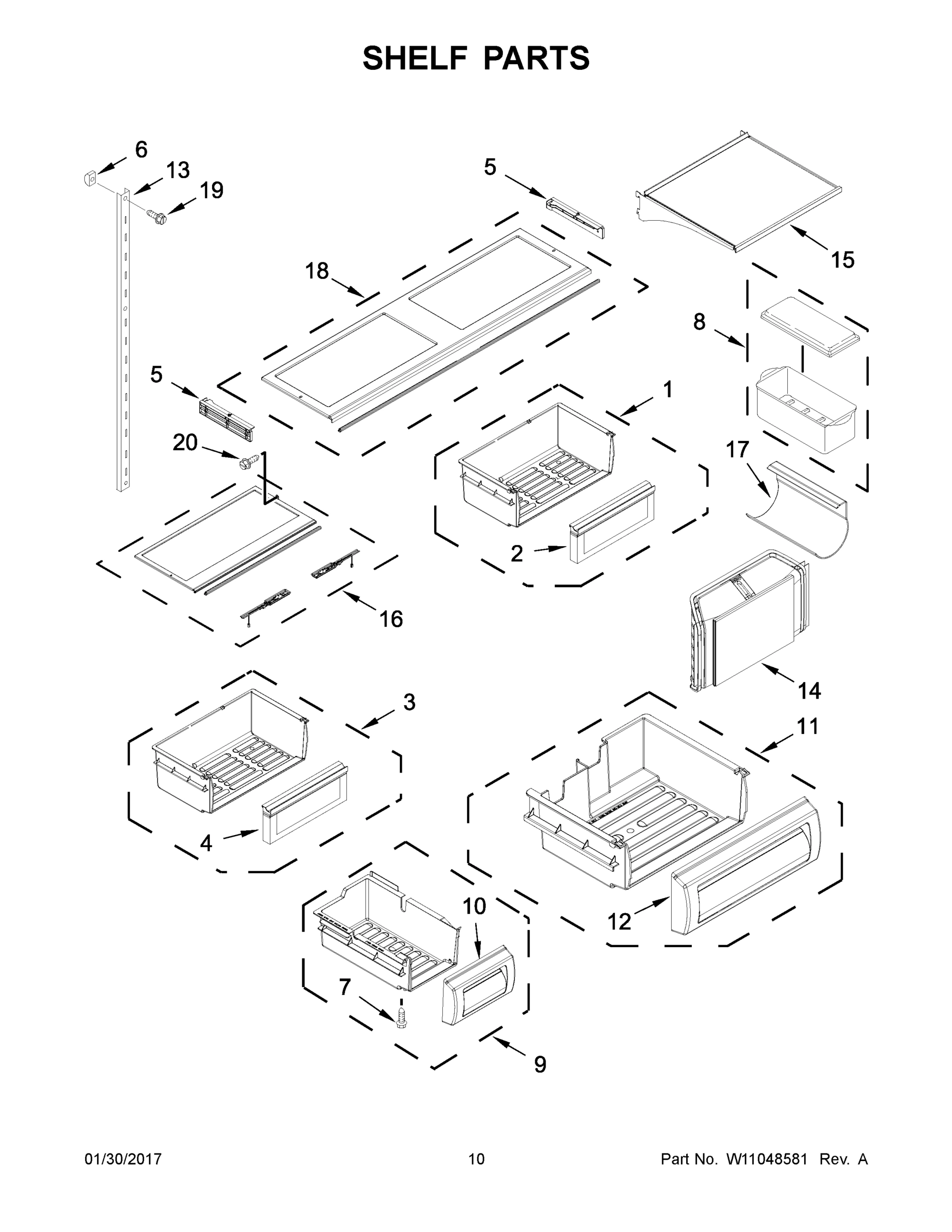 SHELF PARTS

6
13
19
5
15
18
8
5
1
20
17
2
16
14
3
11
4
10
12
7
9

01/30/2017
10
Part No. W11048581 Rev. A