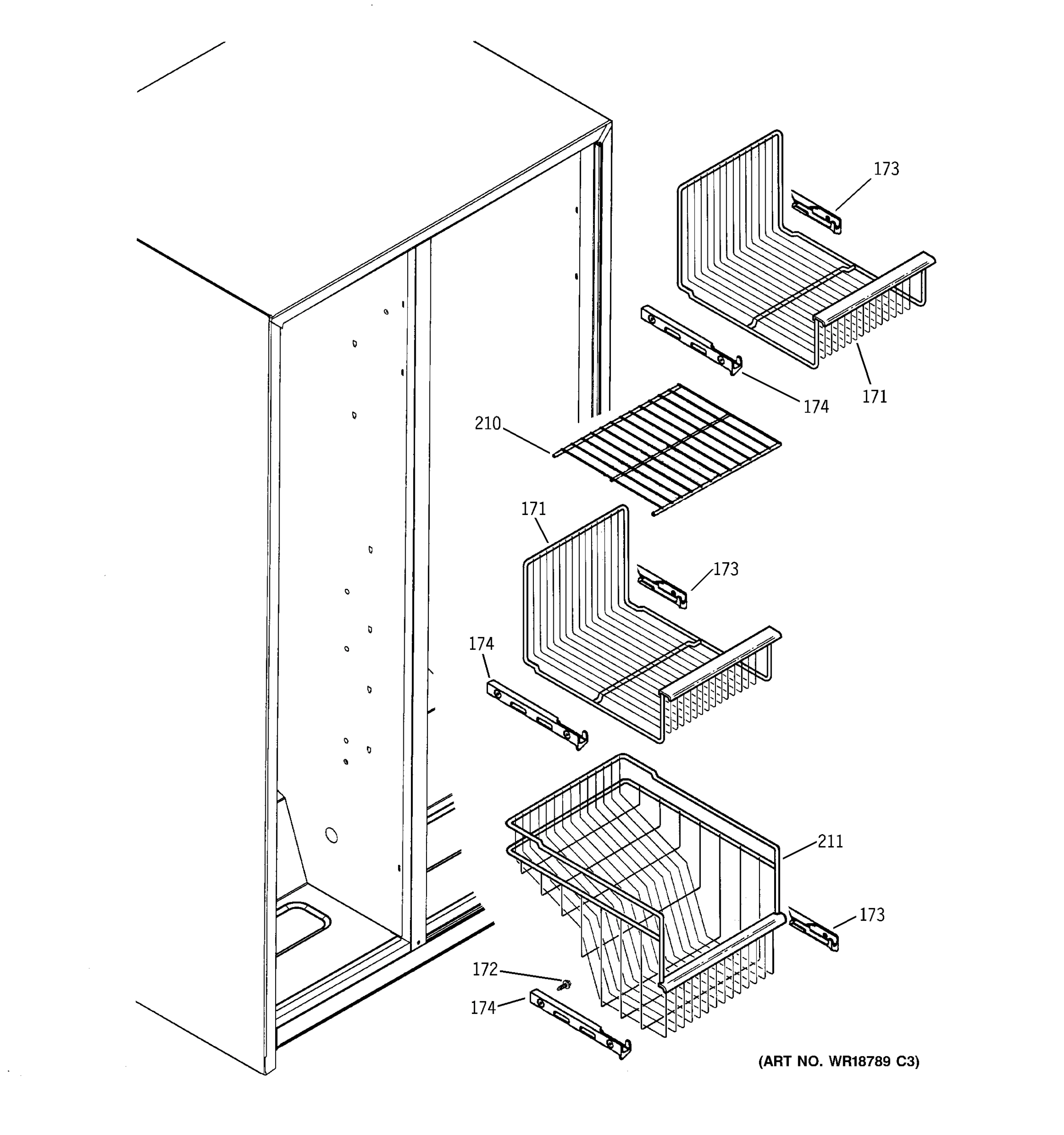 173
174
171
210
171
173
174
211
173
172
174
(ART NO. WR18789 C3)