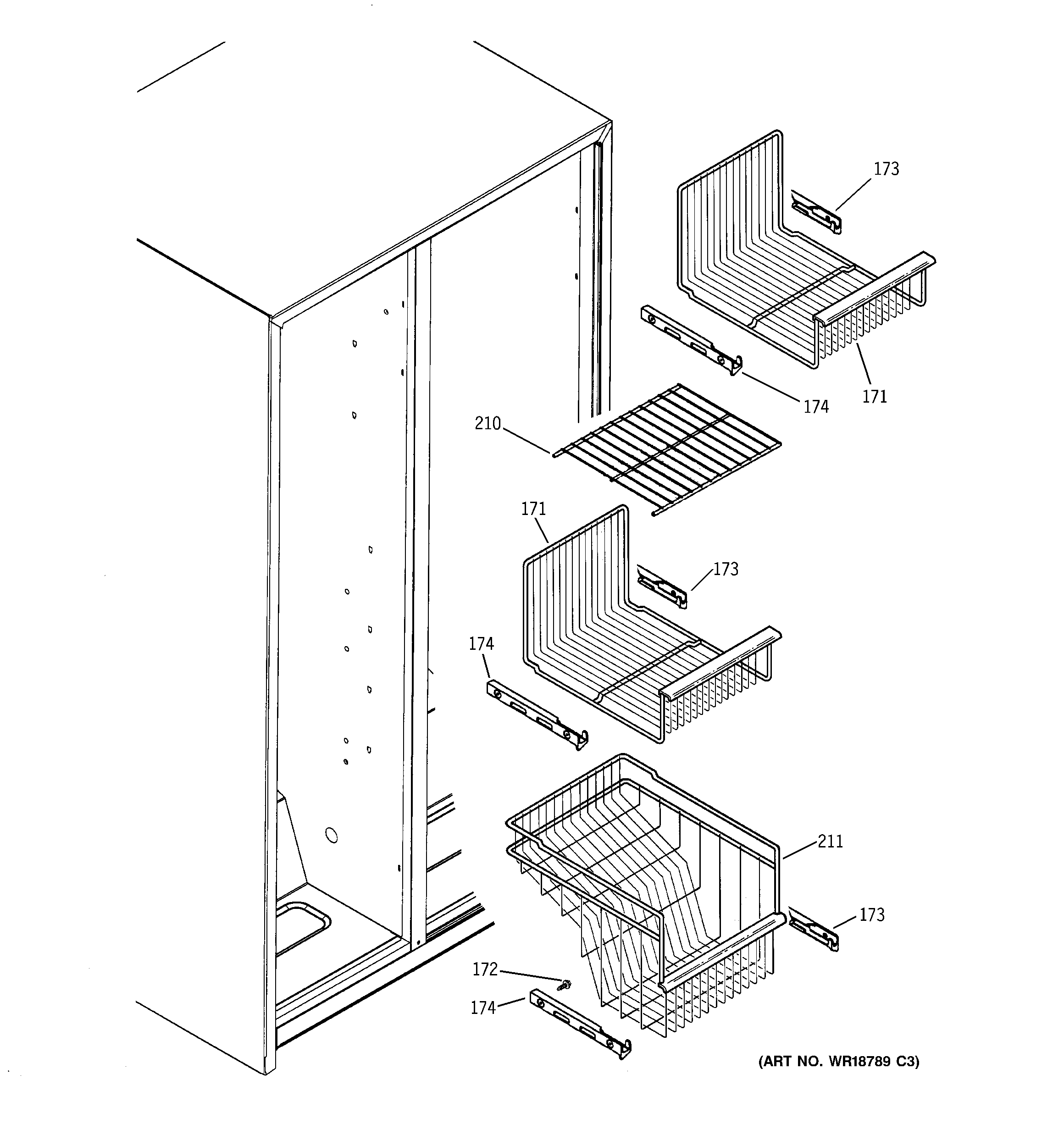 173

174

171

210

171

173

174

211

173

172

174

(ART NO. WR18789 C3)