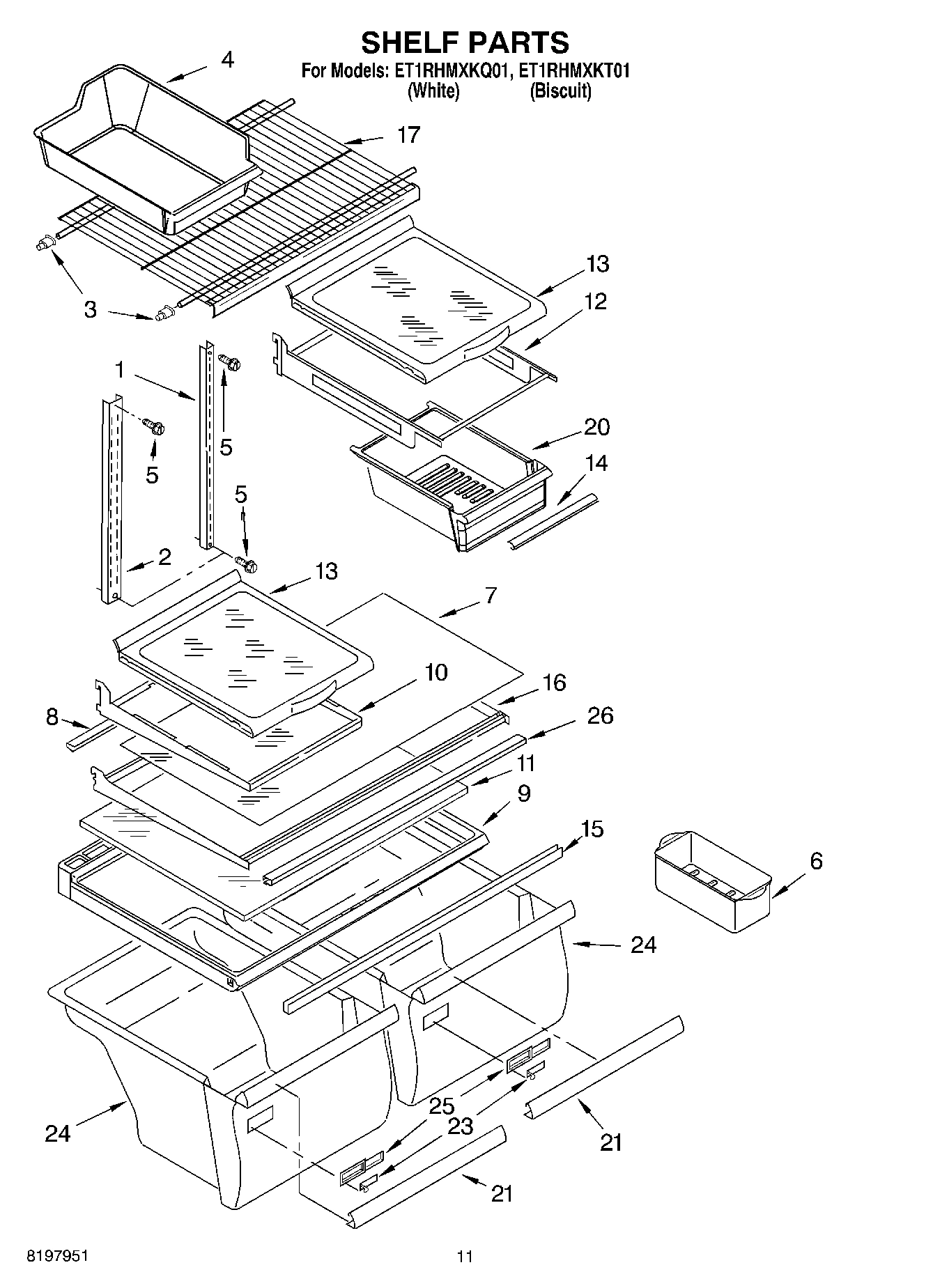 SHELF PARTS
For Models: ET1RHMXKQ01, ET1RHMXKT01
(White) (Biscuit)

4
17
3
13
12
1
5
5
20
14
5
2
13
7
10
16
8
26
11
9
15
6
24
24
25
23
21
21

8197951
11