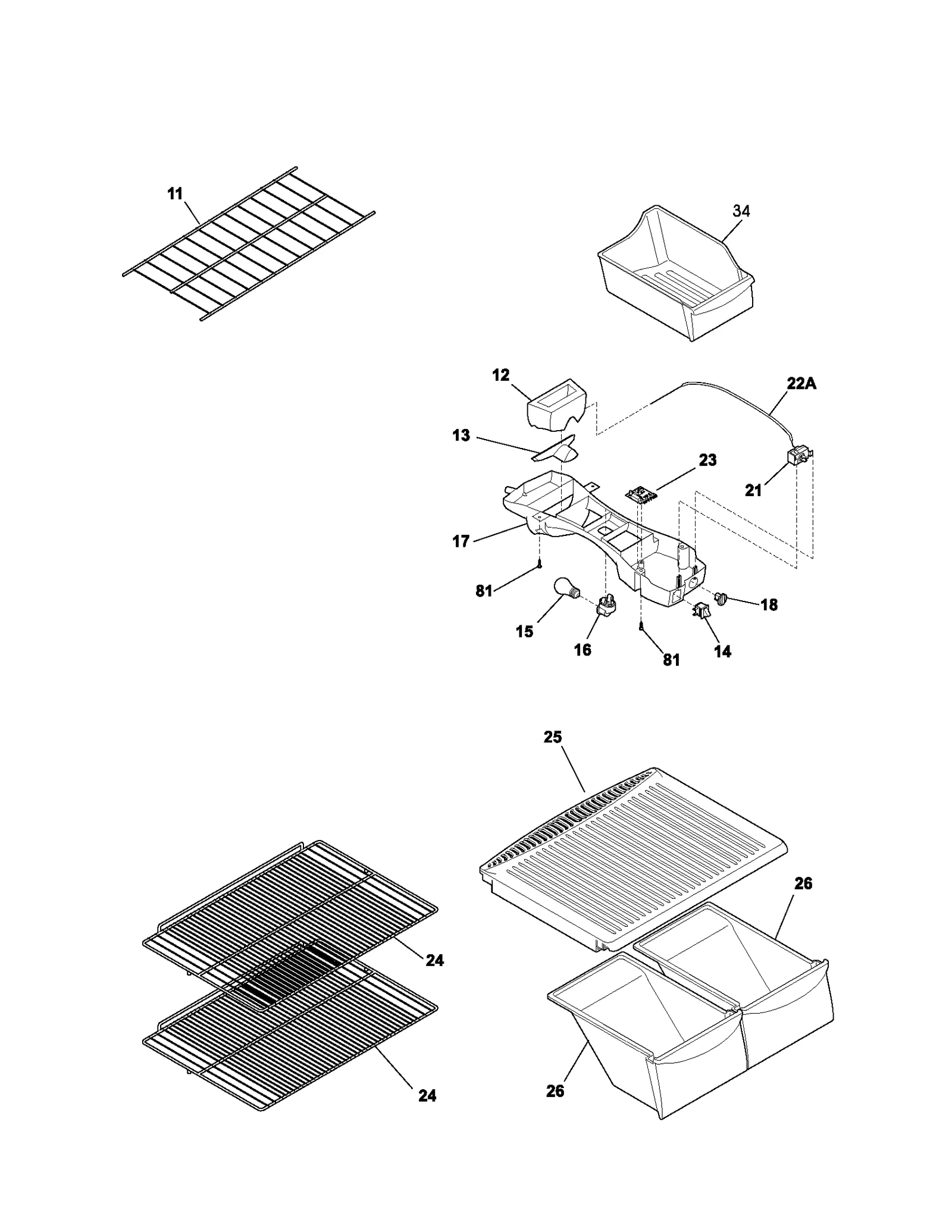 11

34

12

22A

13

23

21

17

81

18

15

16

81

14

25

26

24

24

26