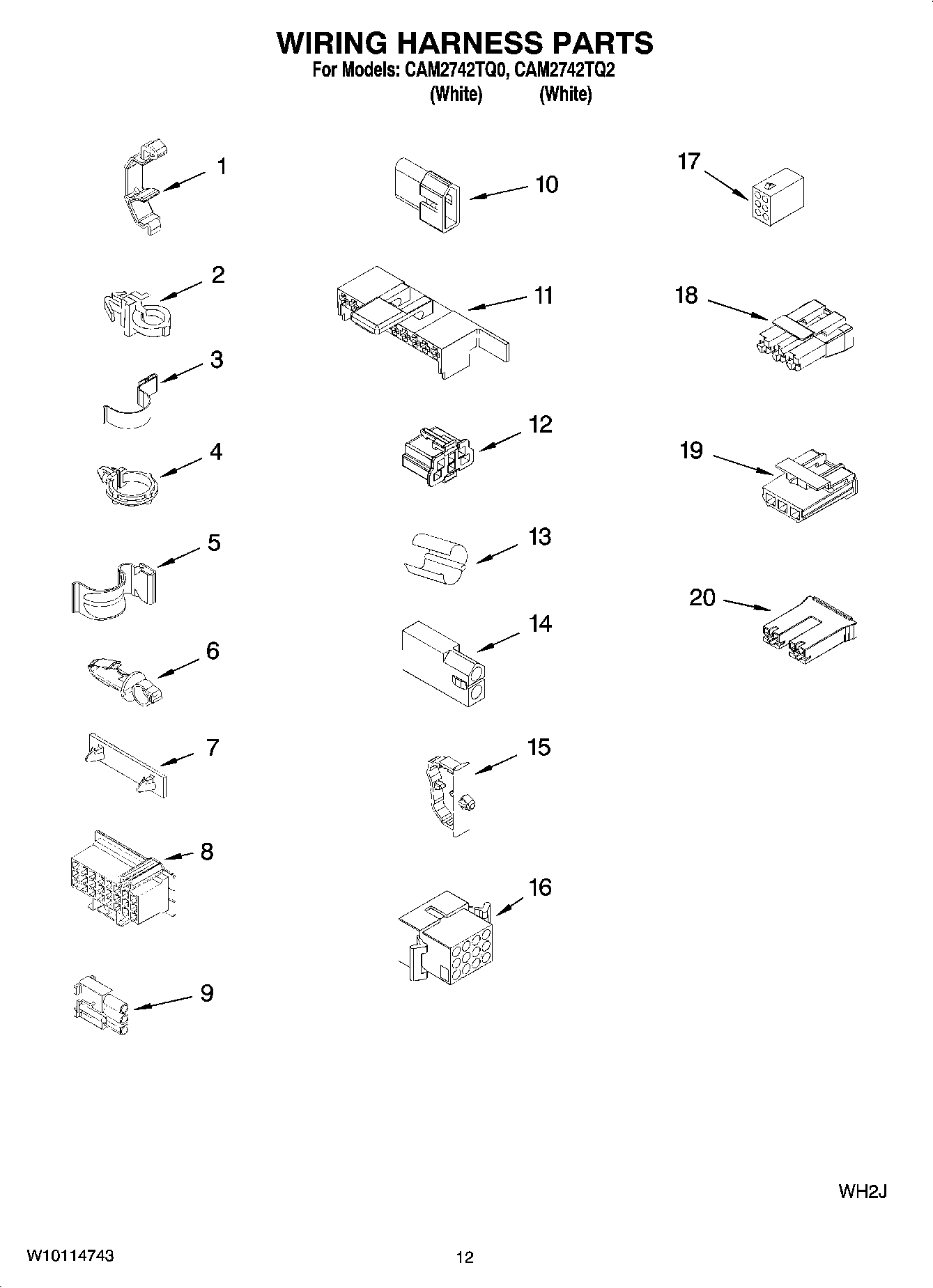 WIRING HARNESS PARTS
For Models: CAM2742TQ0, CAM2742TQ2
(White) (White)

1
2
3
4
5
6
7
8
9
10
11
12
13
14
15
16
17
18
19
20

WH2J

W10114743

12