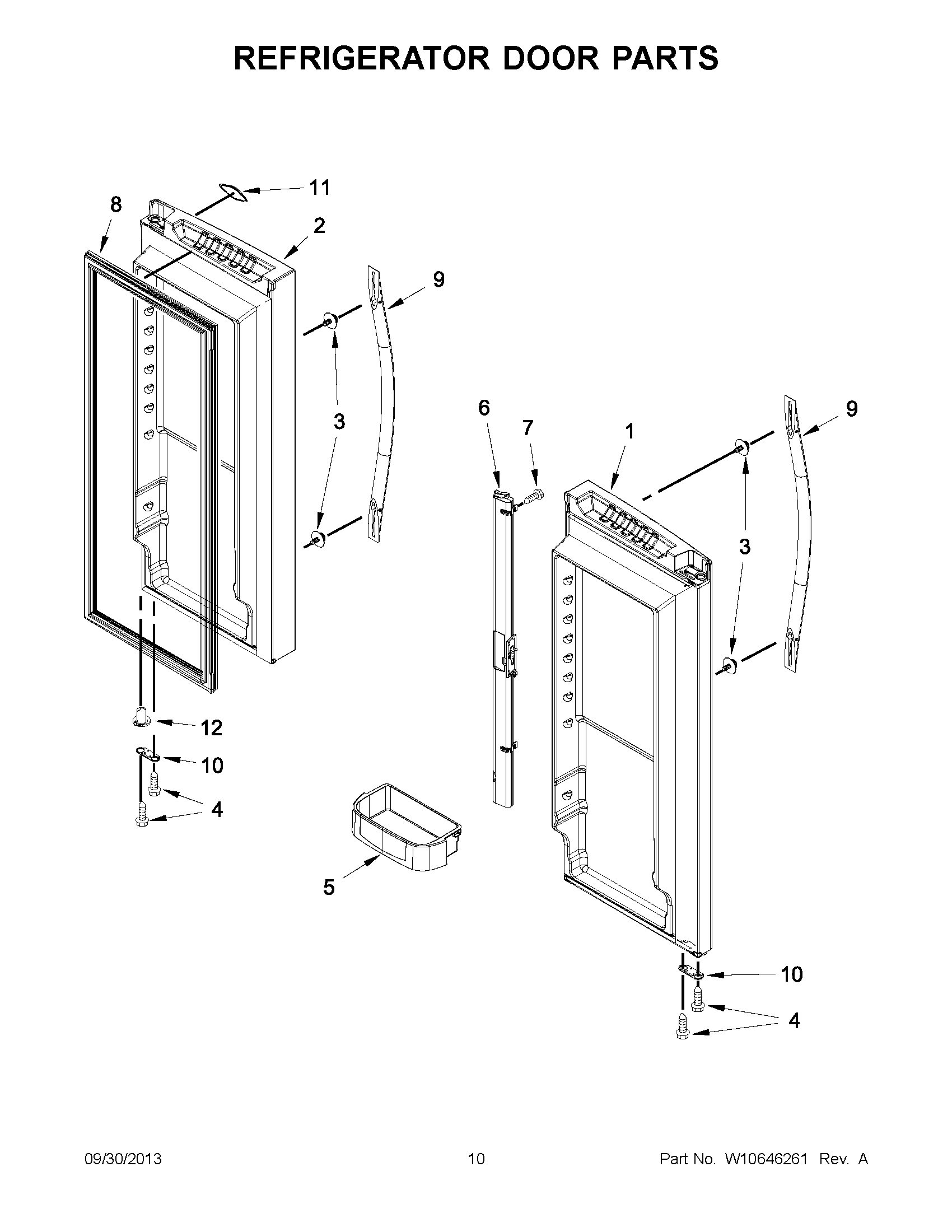 REFRIGERATOR DOOR PARTS

11
8
2
9
3
6
7
1
9
3
12
10
4
5
10
4

09/30/2013
10
Part No. W10646261 Rev. A