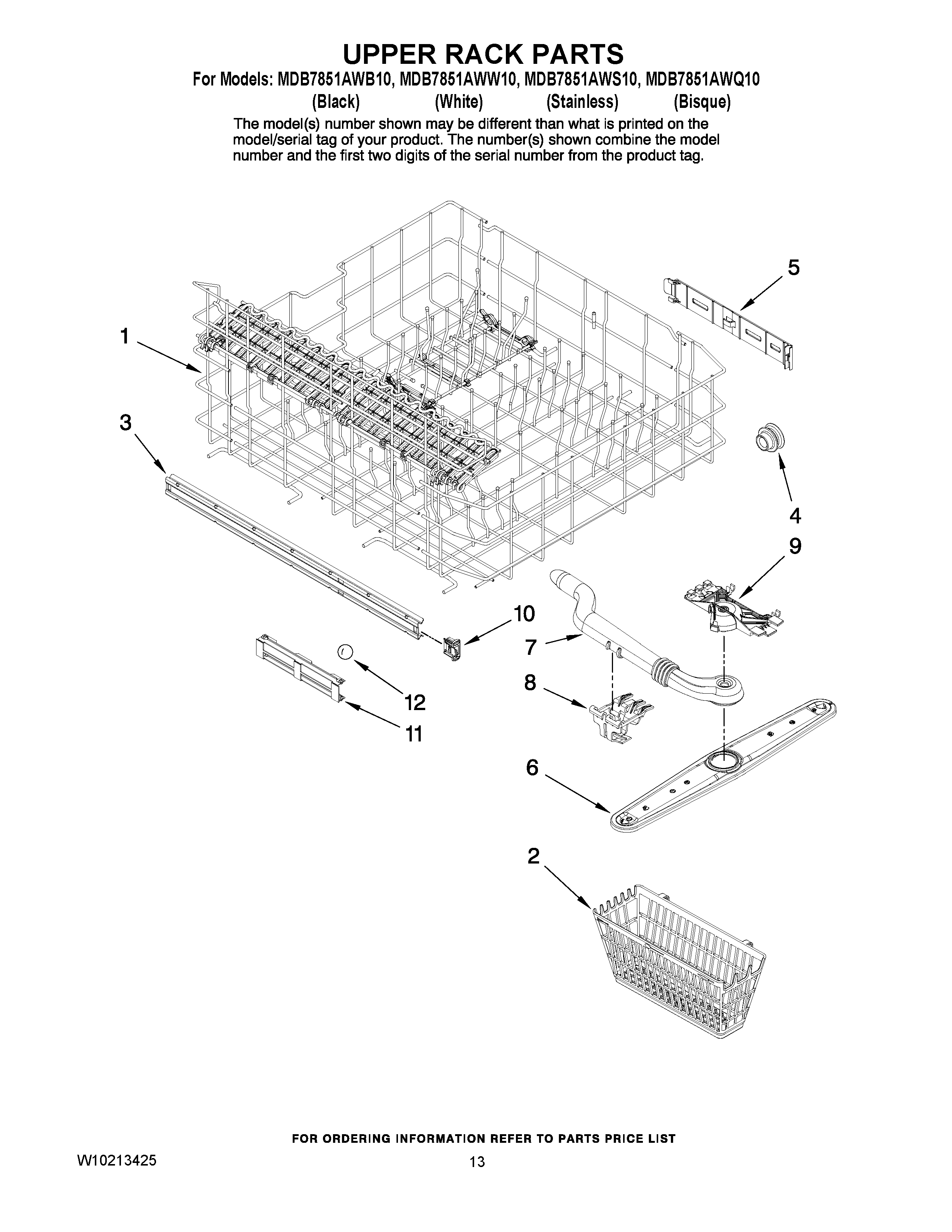 UPPER RACK PARTS

For Models: MDB7851AWB10, MDB7851AWW10, MDB7851AWS10, MDB7851AWQ10
(Black) (White) (Stainless) (Bisque)

The model(s) number shown may be different than what is printed on the model/serial tag of your product. The number(s) shown combine the model number and the first two digits of the serial number from the product tag.

5
1
3
4
9
10
7
8
12
11
6
2

FOR ORDERING INFORMATION REFER TO PARTS PRICE LIST

W10213425
13