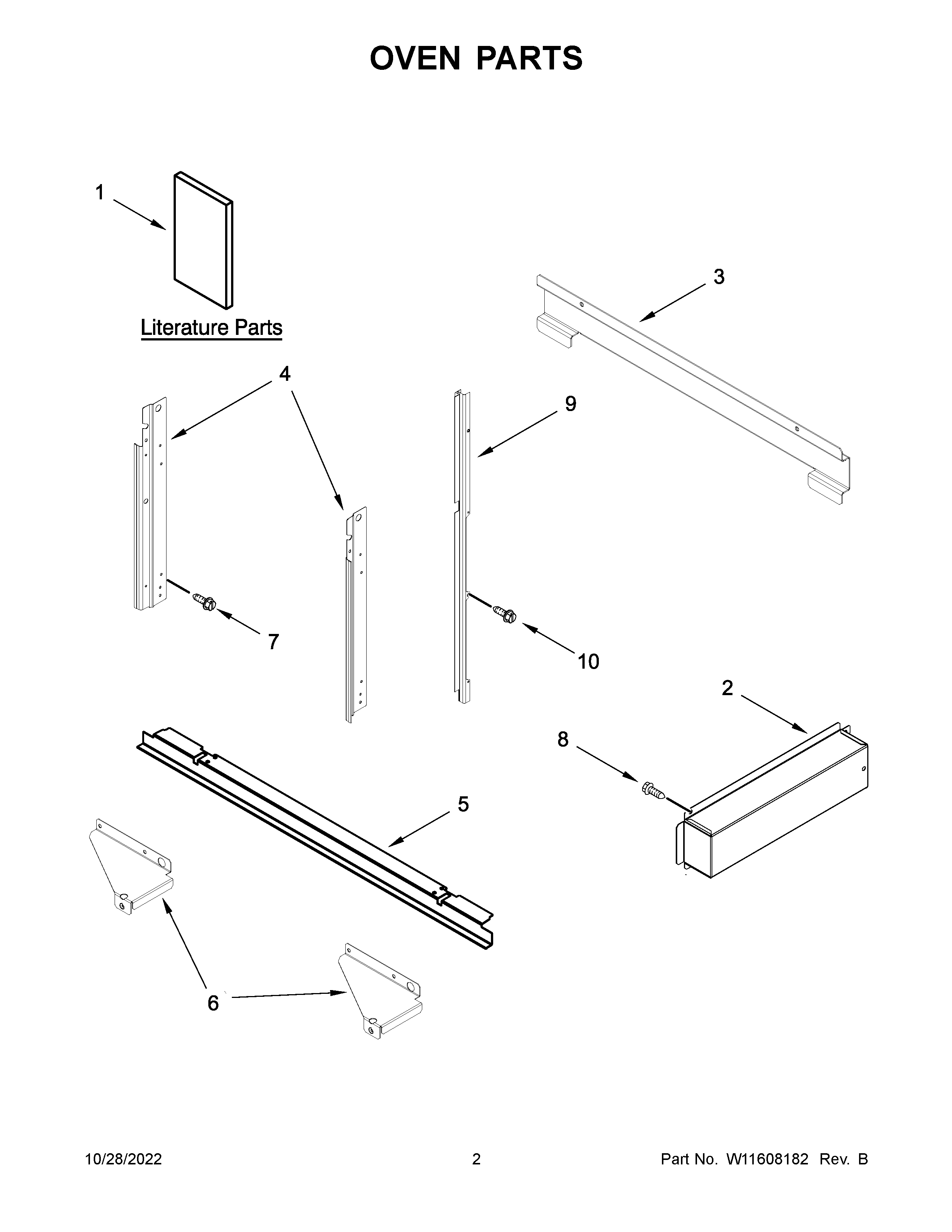 OVEN PARTS

1

Literature Parts

3

4

9

7

10

2

8

5

6

10/28/2022

2

Part No. W11608182 Rev. B