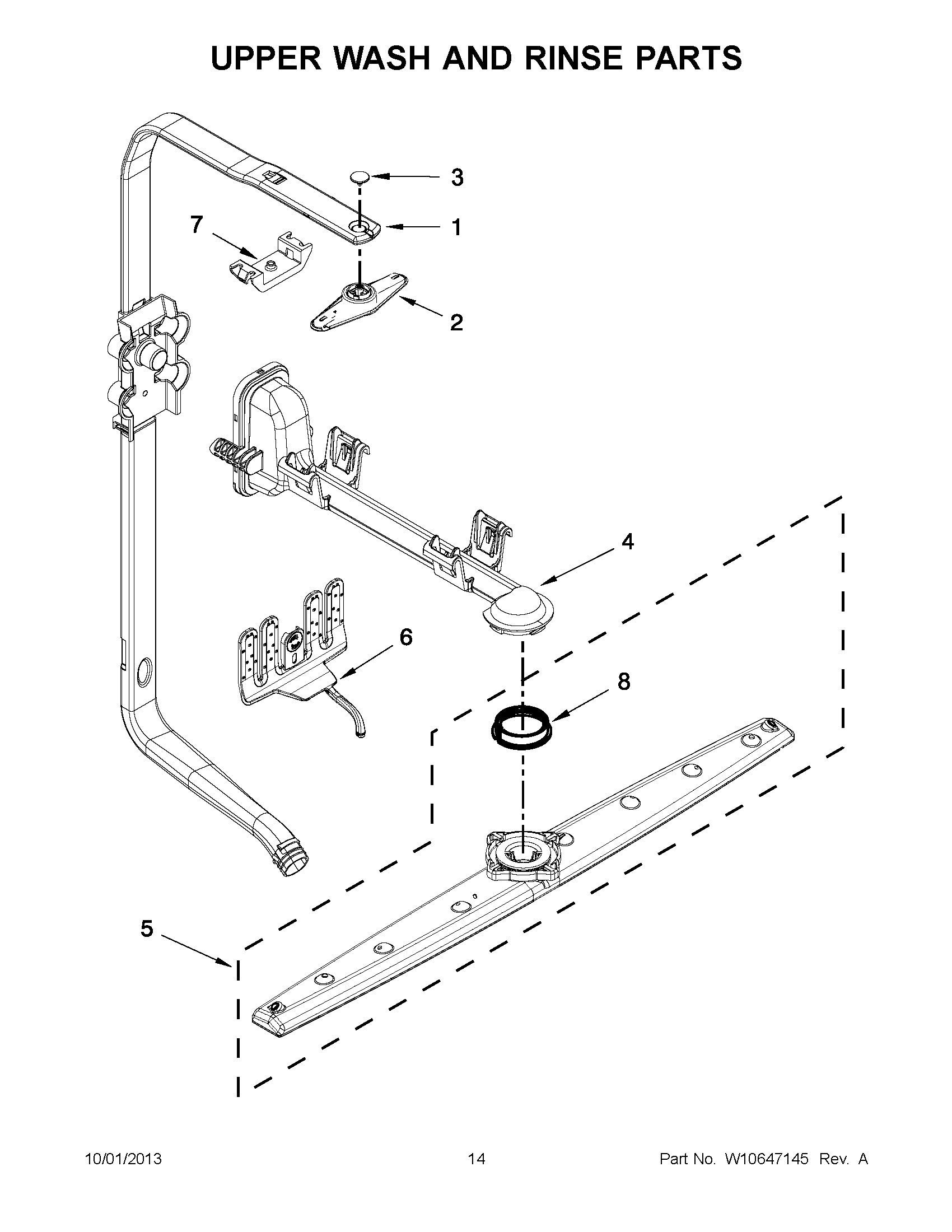 UPPER WASH AND RINSE PARTS

3
7
1
2
4
6
8
5

10/01/2013
14
Part No. W10647145 Rev. A