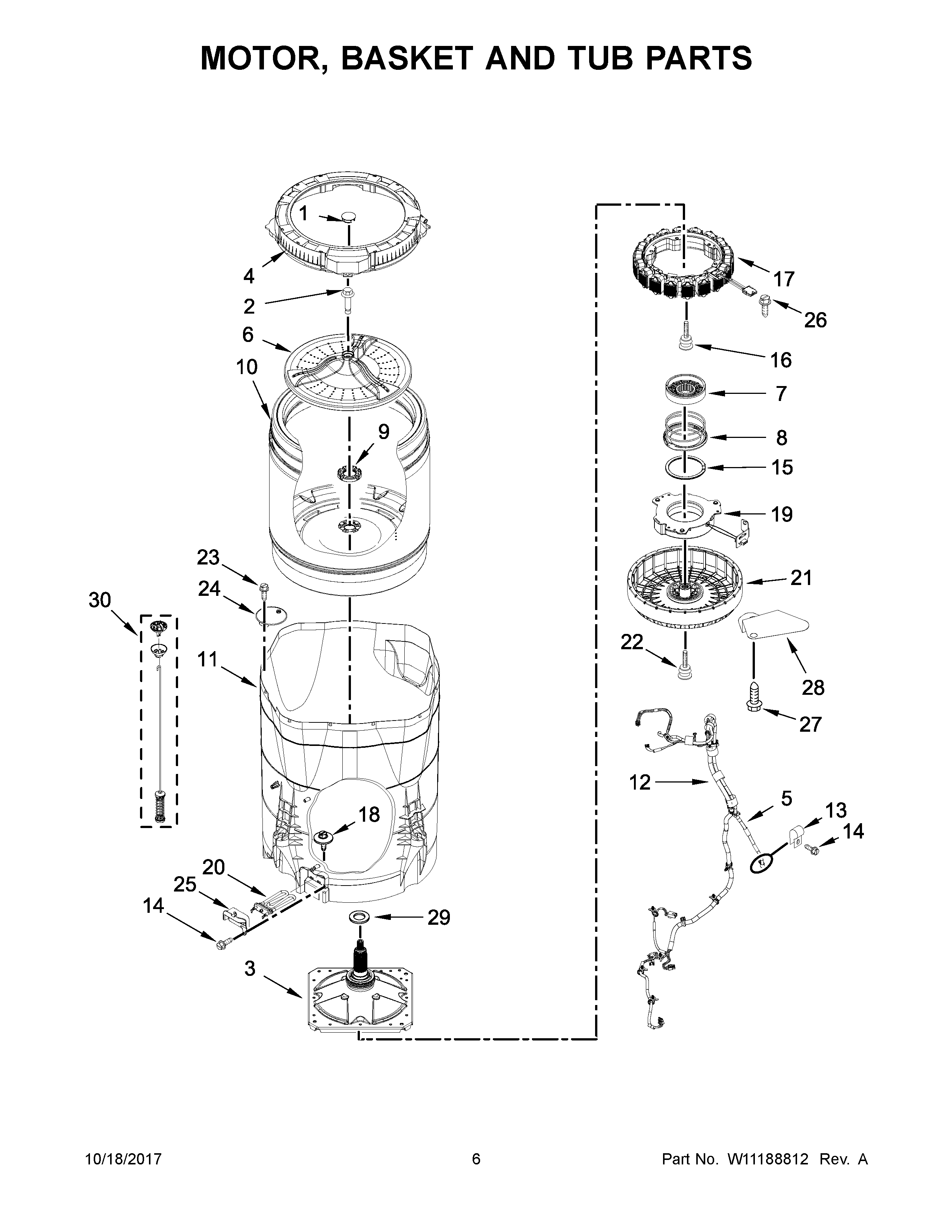 MOTOR, BASKET AND TUB PARTS

1
4
2
6
10
9
23
24
30
11
18
20
25
14
29
3
17
26
16
7
8
15
19
21
22
28
27
12
5
13
14

10/18/2017
6
Part No. W11188812 Rev. A