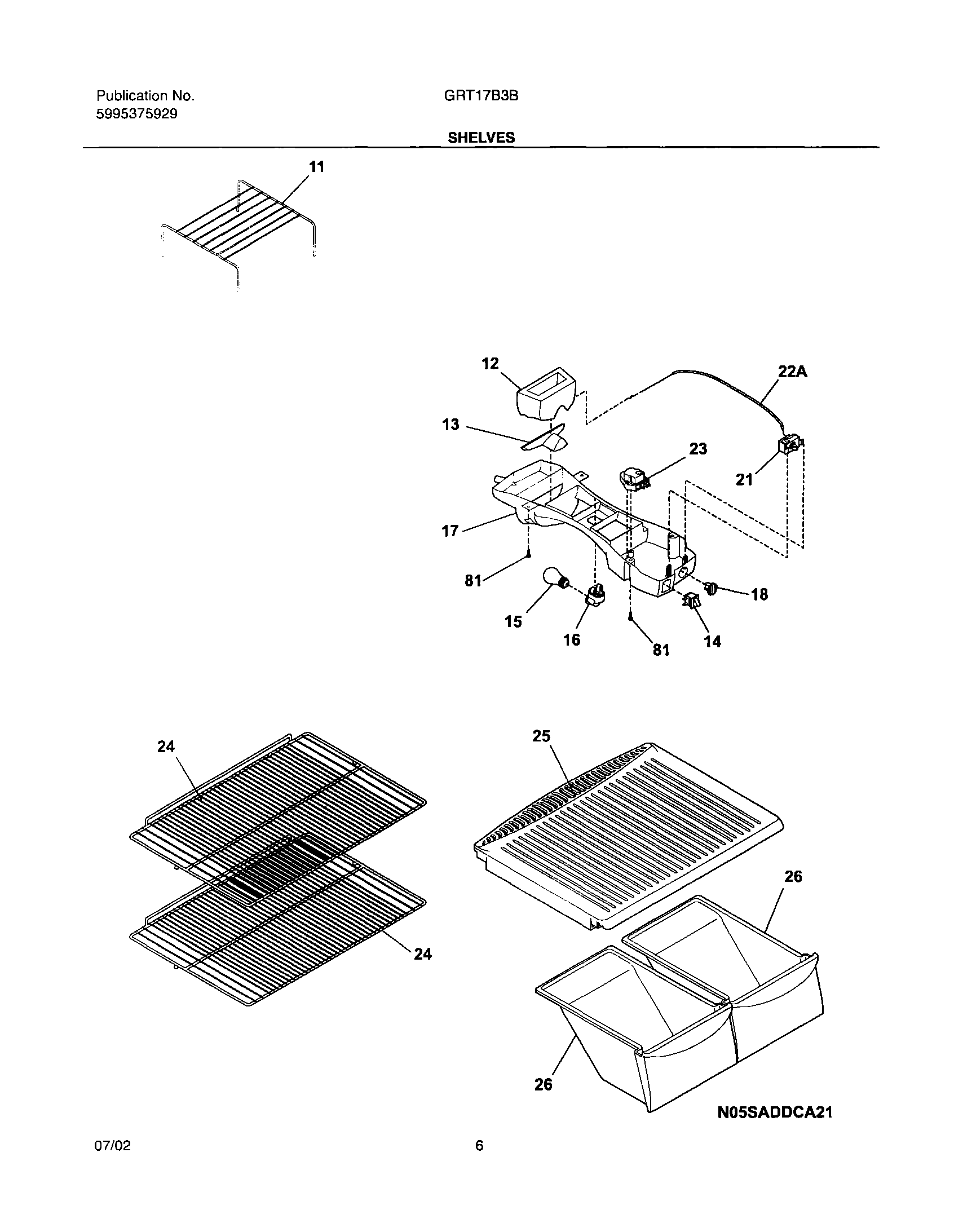 Publication No.
5995375929

GRT17B3B

SHELVES

11

12
22A
13
23
21
17
81
18
15
16
81
14

24
25
26
24
26

N05SADDCA21

07/02

6