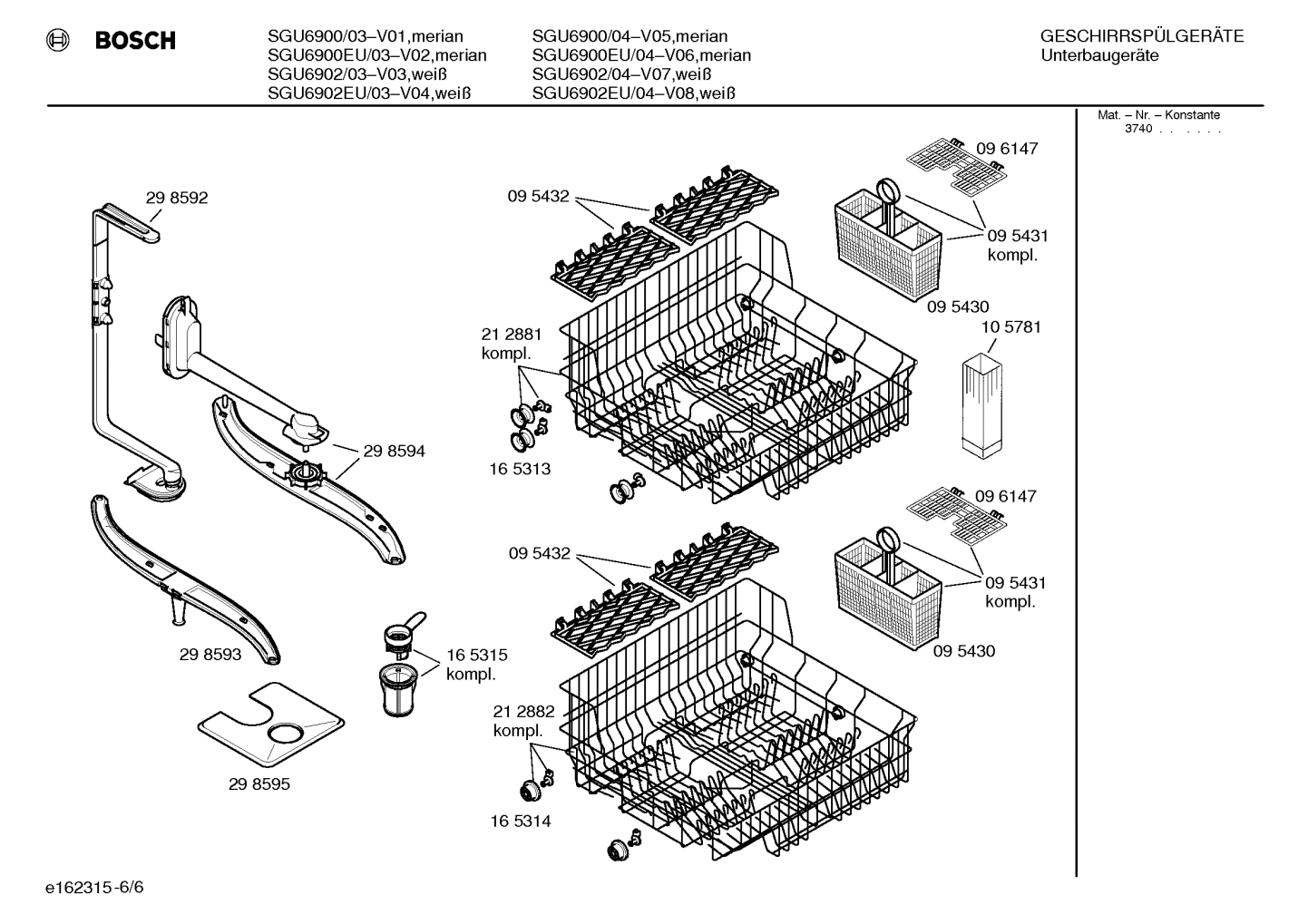 BOSCH

SGU6900/03–V01,merian
SGU6900EU/03–V02,merian
SGU6902/03–V03,weiß
SGU6902EU/03–V04,weiß

SGU6900/04–V05,merian
SGU6900EU/04–V06,merian
SGU6902/04–V07,weiß
SGU6902EU/04–V08,weiß

GESCHIRRSPÜLGERÄTE
Unterbaugeräte

Mat. – Nr. – Konstante
3740 . . . . . .

29 8592
29 8594
29 8593
16 5315
kompl.
29 8595

09 5432
21 2881
kompl.
16 5313
09 6147
09 5431
kompl.
09 5430
10 5781

09 5432
21 2882
kompl.
16 5314
09 6147
09 5431
kompl.
09 5430

e162315-6/6