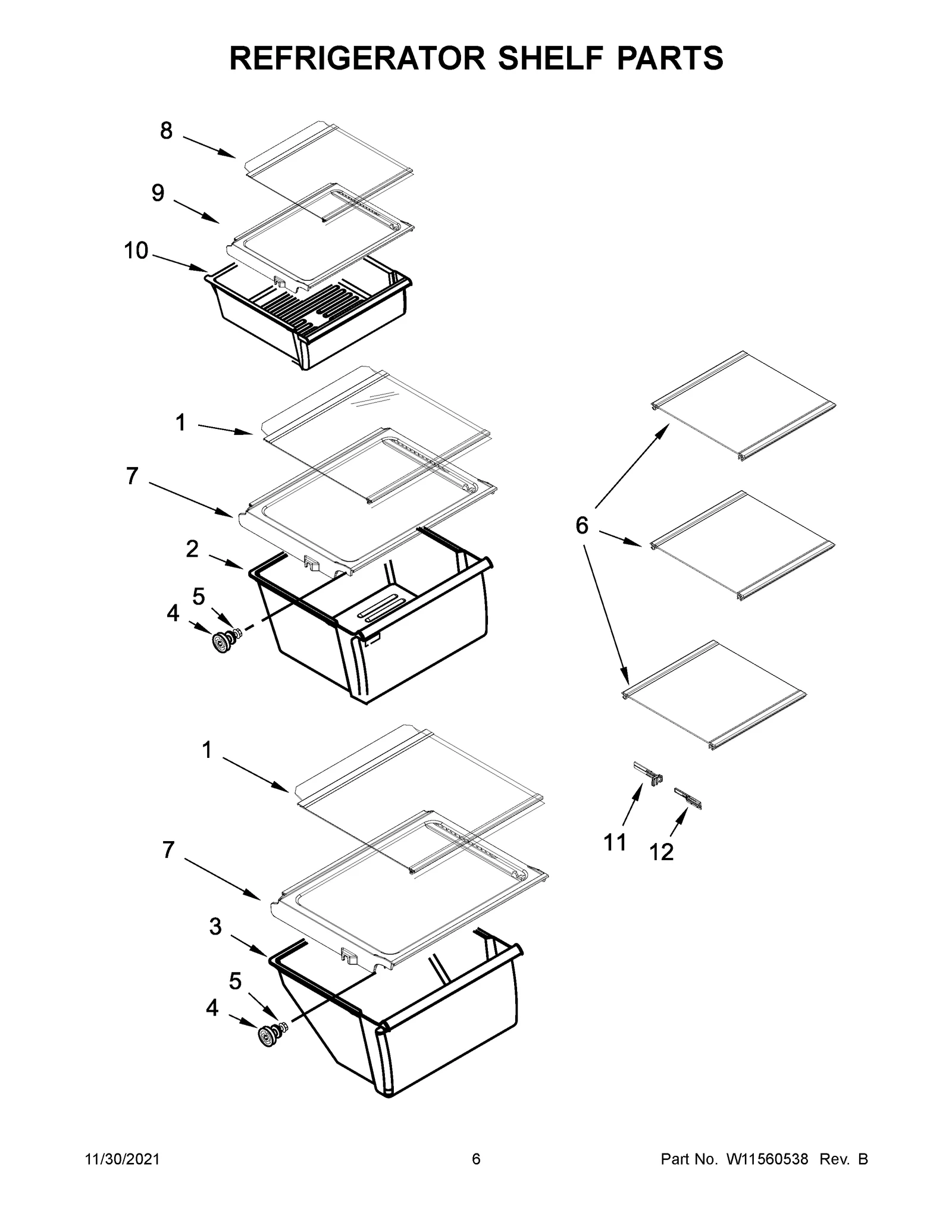 REFRIGERATOR SHELF PARTS

8

9

10

1

7

2

5

4

6

1

7

3

5

4

11

12

11/30/2021

6

Part No. W11560538 Rev. B