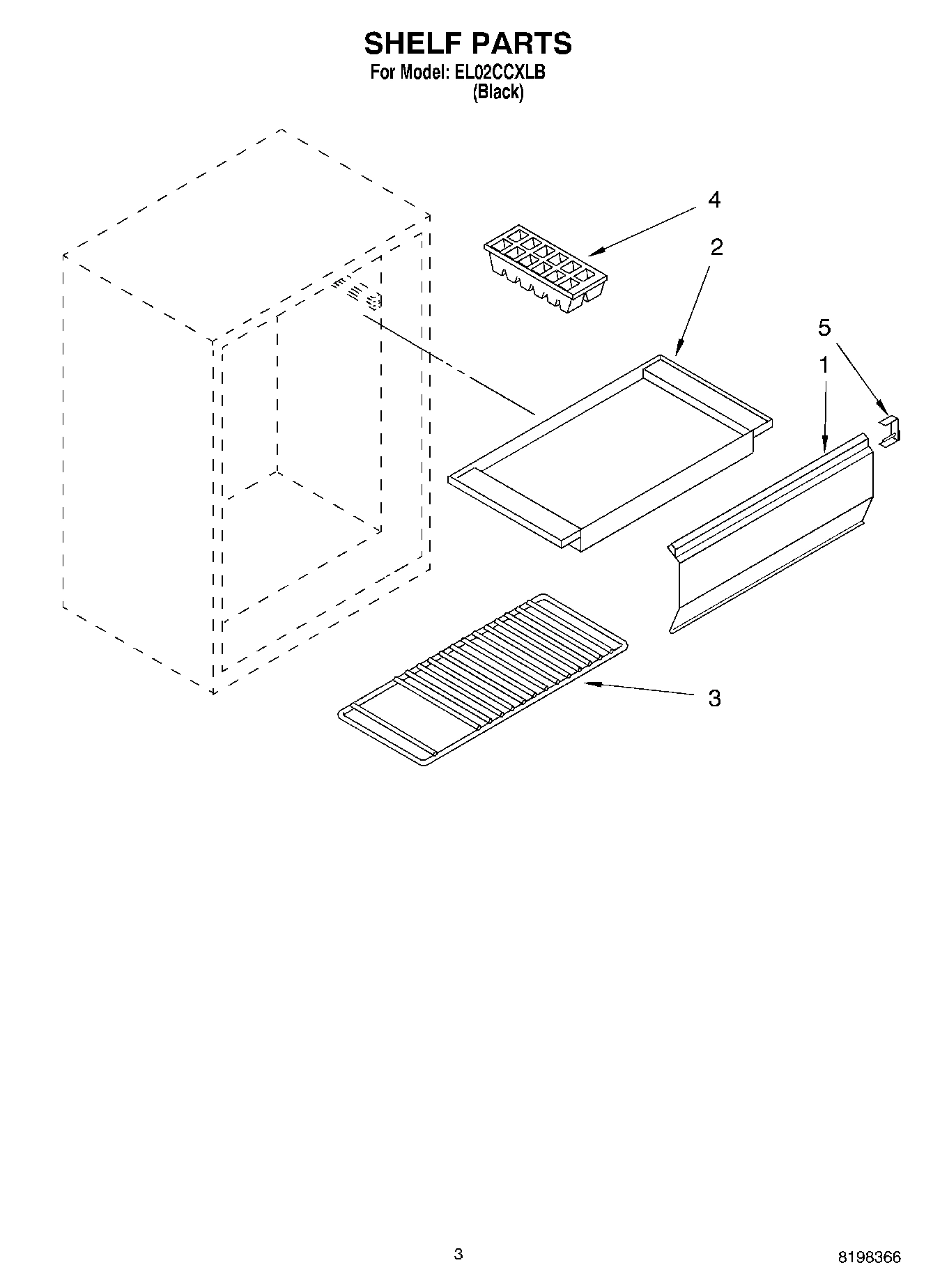 SHELF PARTS

For Model: EL02CCXLB
(Black)

4

2

5

1

3

3

8198366