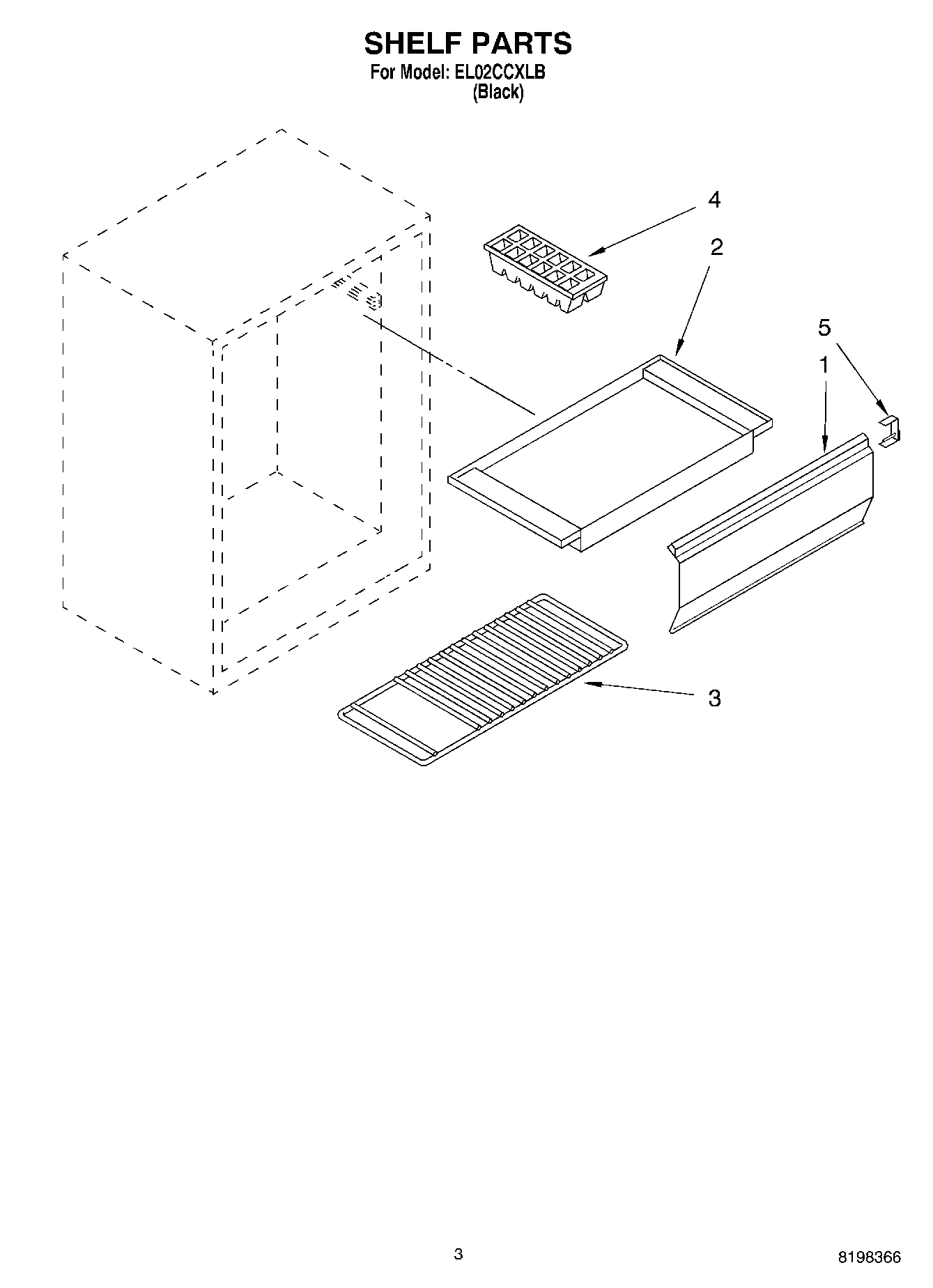 SHELF PARTS
For Model: EL02CCXLB
(Black)

4
2
5
1
3

3

8198366