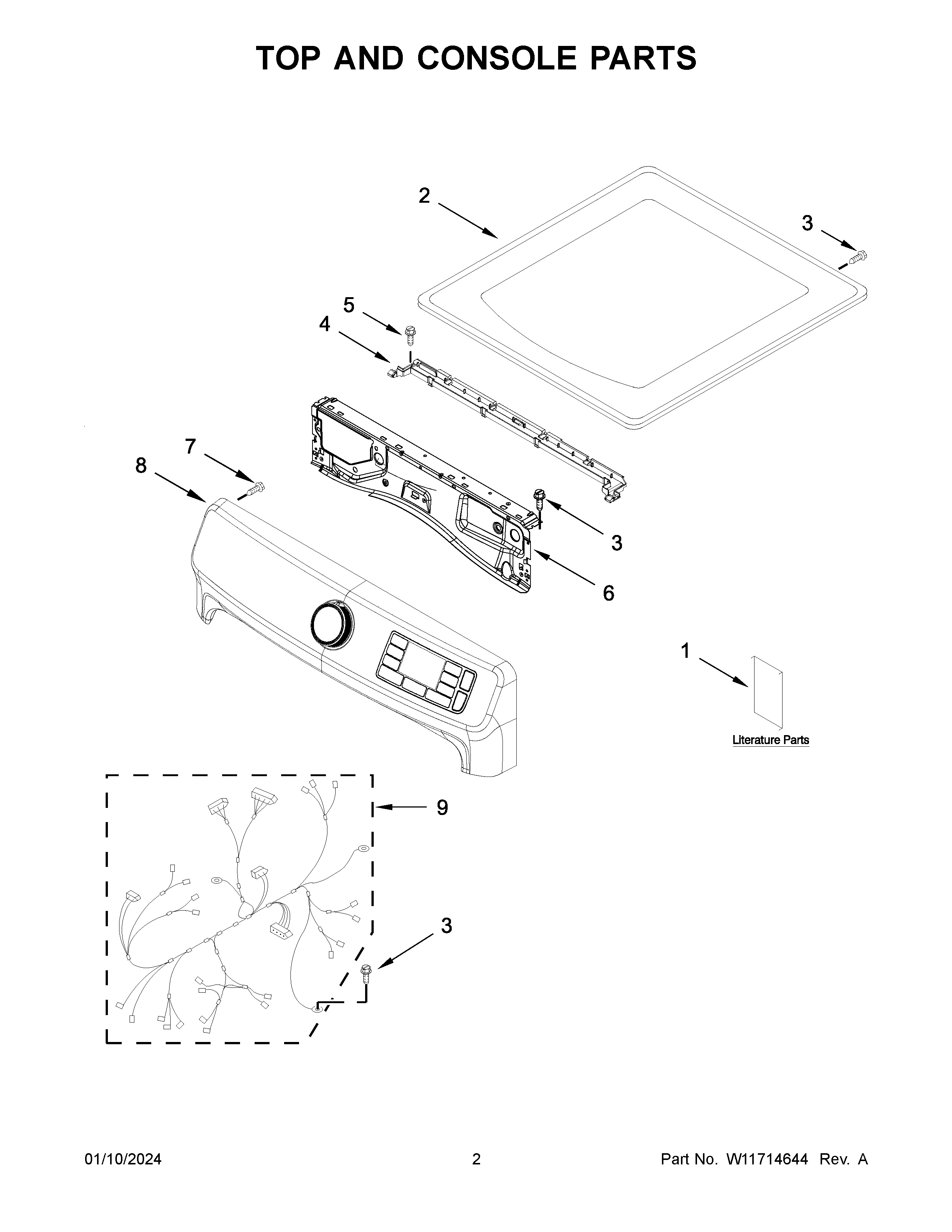 TOP AND CONSOLE PARTS

2

3

5

4

7

8

3

6

1

Literature Parts

9

3

01/10/2024

2

Part No. W11714644 Rev. A