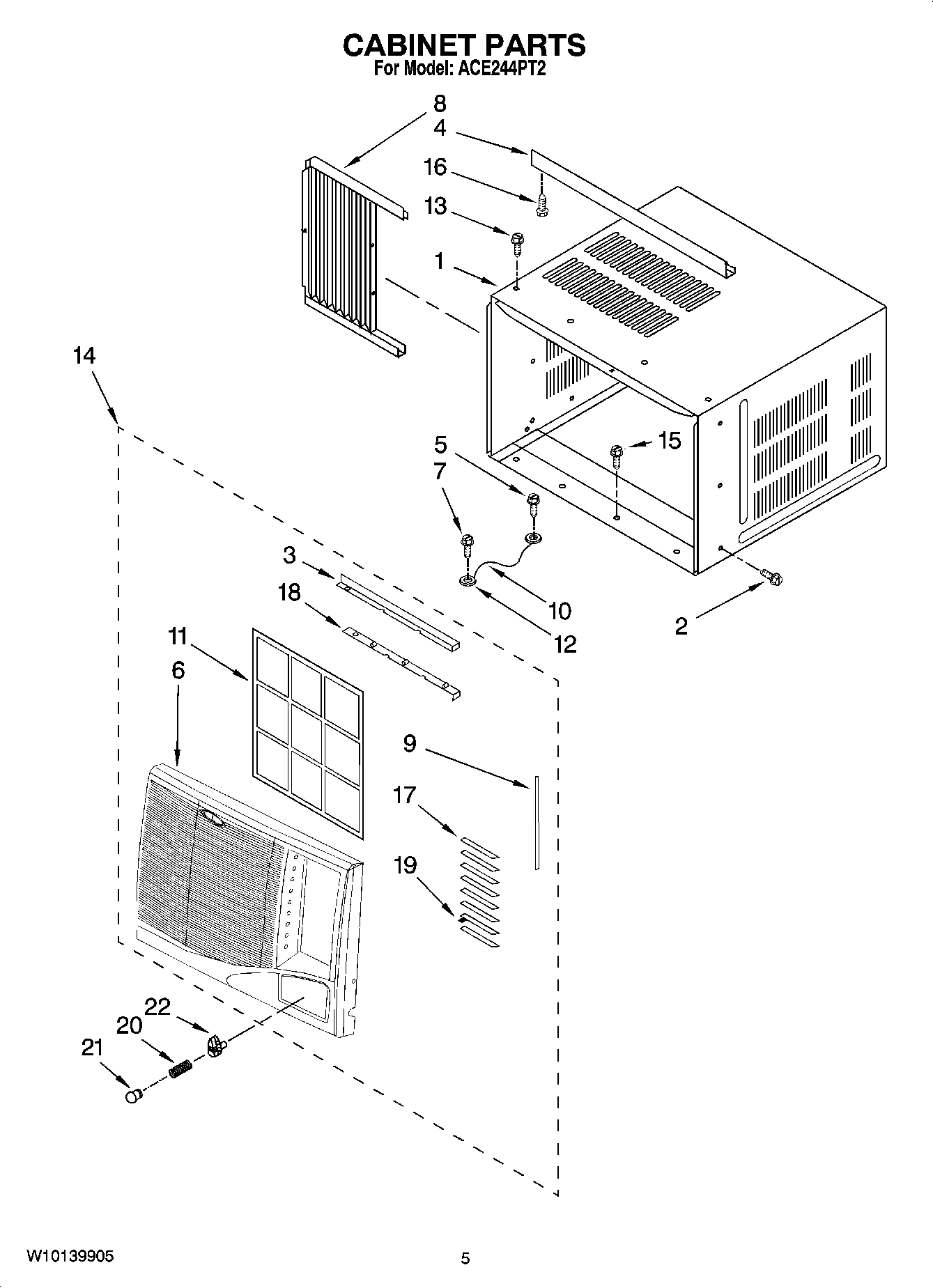 CABINET PARTS
For Model: ACE244PT2

8
4
16
13
1
14
5
7
15
3
18
10
12
2
11
6
9
17
19
22
20
21

W10139905

5