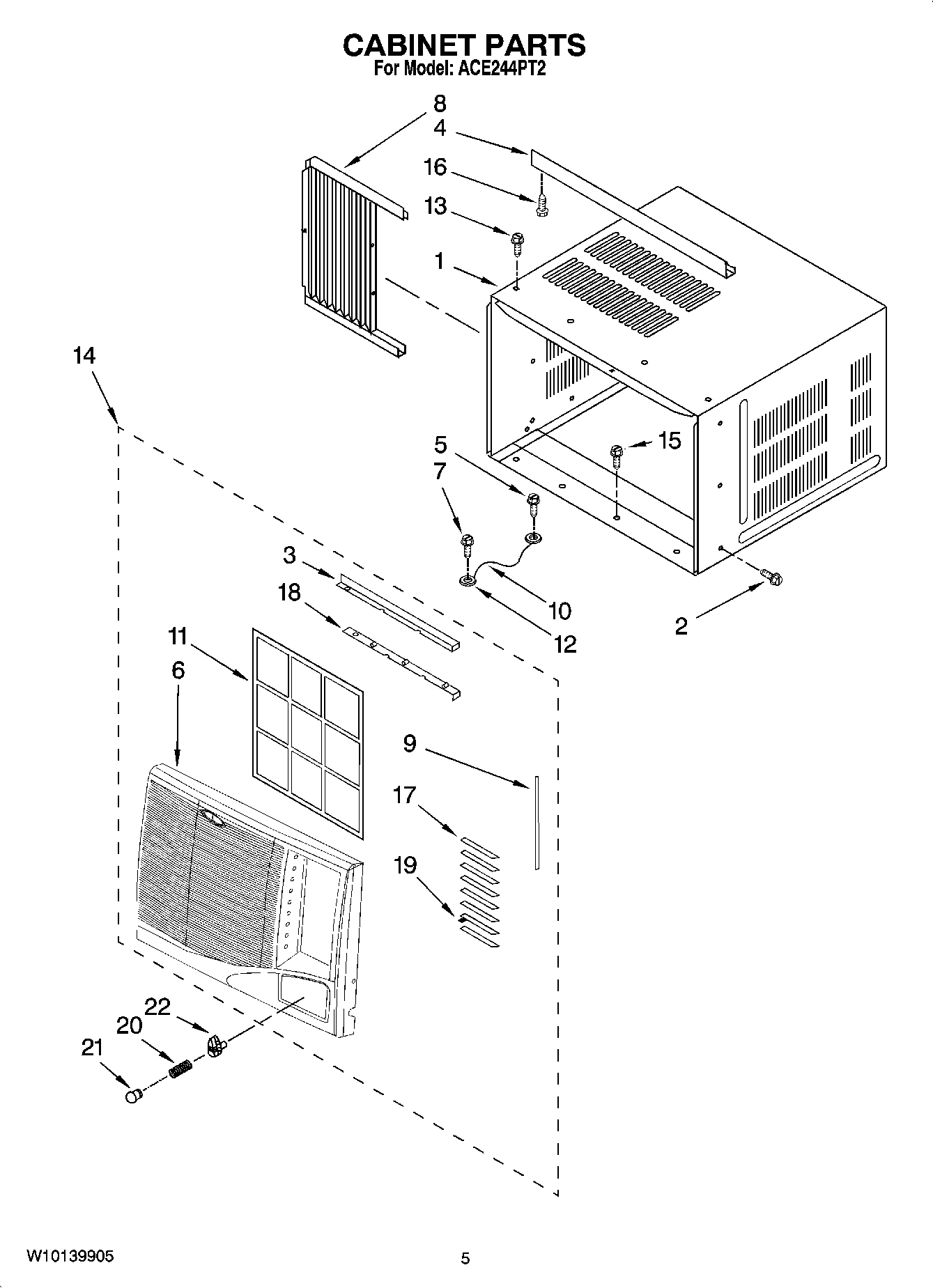 CABINET PARTS
For Model: ACE244PT2

8
4
16
13
1
14
5
7
15
3
18
10
12
2
11
6
9
17
19
22
20
21

W10139905

5