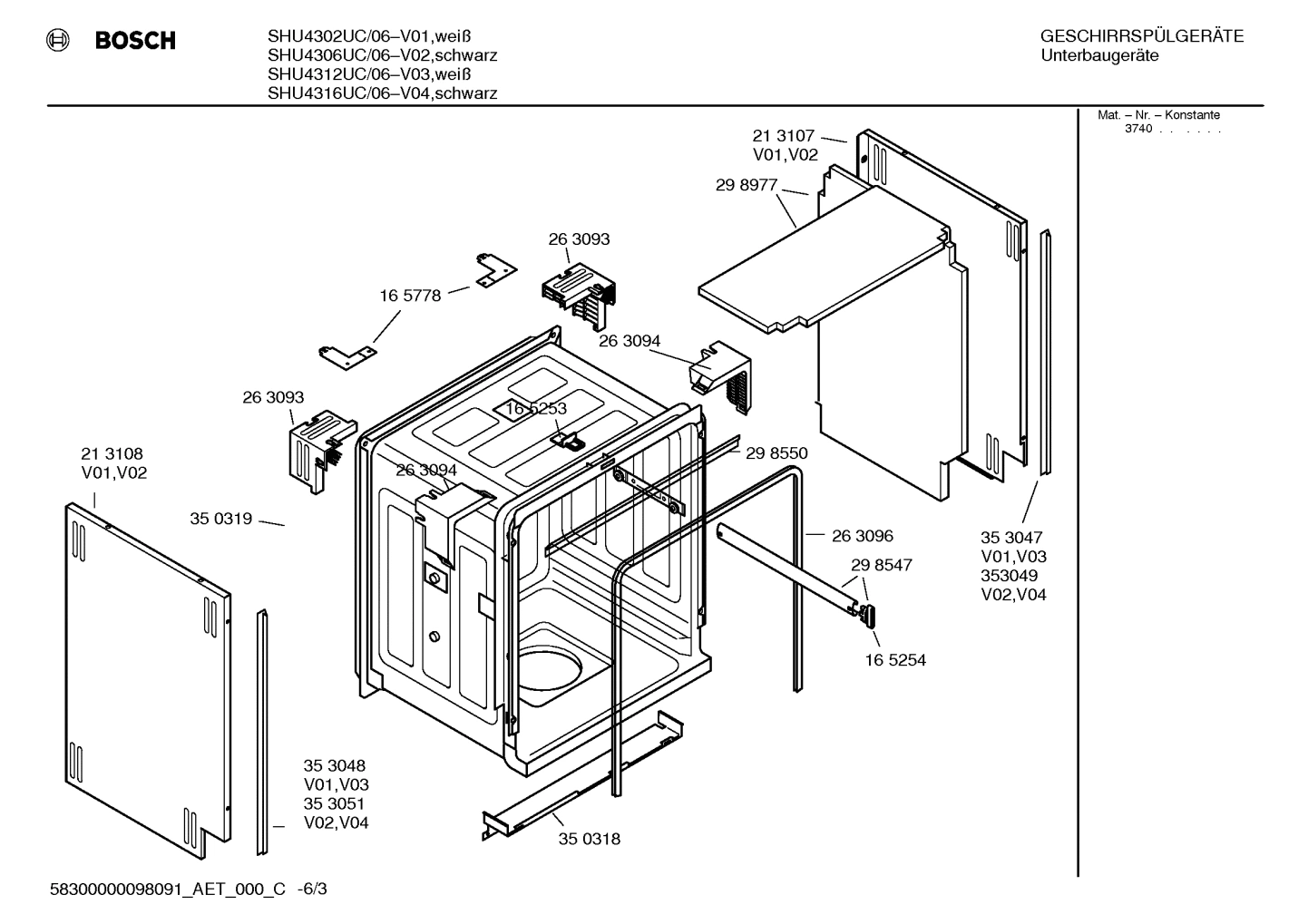 BOSCH

SHU4302UC/06–V01,weiß
SHU4306UC/06–V02,schwarz
SHU4312UC/06–V03,weiß
SHU4316UC/06–V04,schwarz

GESCHIRRSPÜLGERÄTE
Unterbaugeräte

Mat. – Nr. – Konstante
3740 . . . . . .

21 3107
V01,V02

29 8977

26 3093

16 5778

26 3094

26 3093

16 5253

29 8550

21 3108
V01,V02

26 3094

35 0319

26 3096

29 8547

35 3047
V01,V03
353049
V02,V04

16 5254

35 3048
V01,V03
35 3051
V02,V04

35 0318

58300000098091_AET_000_C -6/3