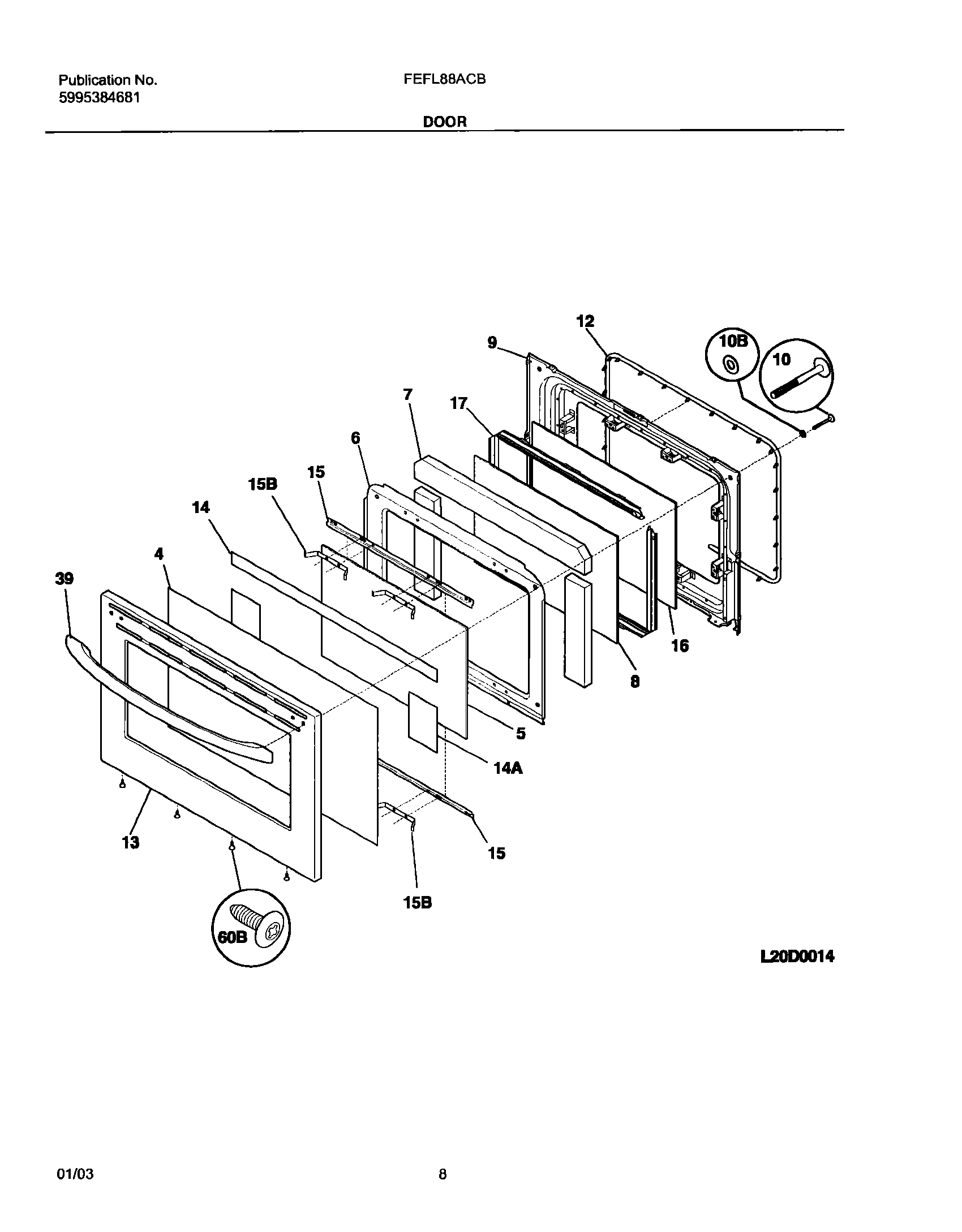 Publication No.
5995384681

FEFL88ACB

DOOR

12
9
10B
10
7
17
6
15
15B
14
4
39
16
8
5
14A
13
15
15B
60B

L20D0014

01/03

8