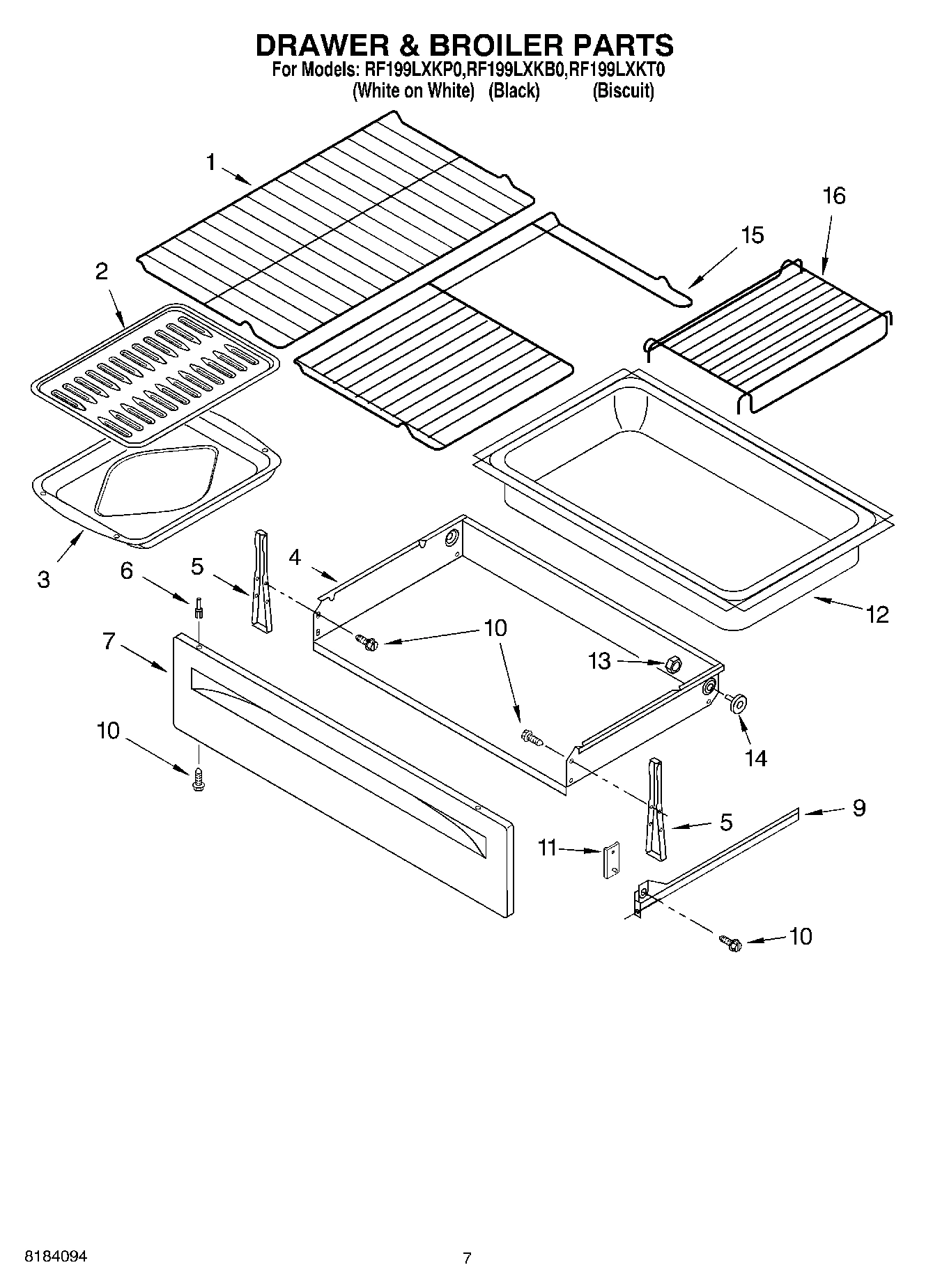 DRAWER & BROILER PARTS
For Models: RF199LXKP0,RF199LXKB0,RF199LXKT0
(White on White) (Black) (Biscuit)

1
16
15
2
3
6
5
4
10
12
7
13
10
10
14
5
9
11
10

8184094
7