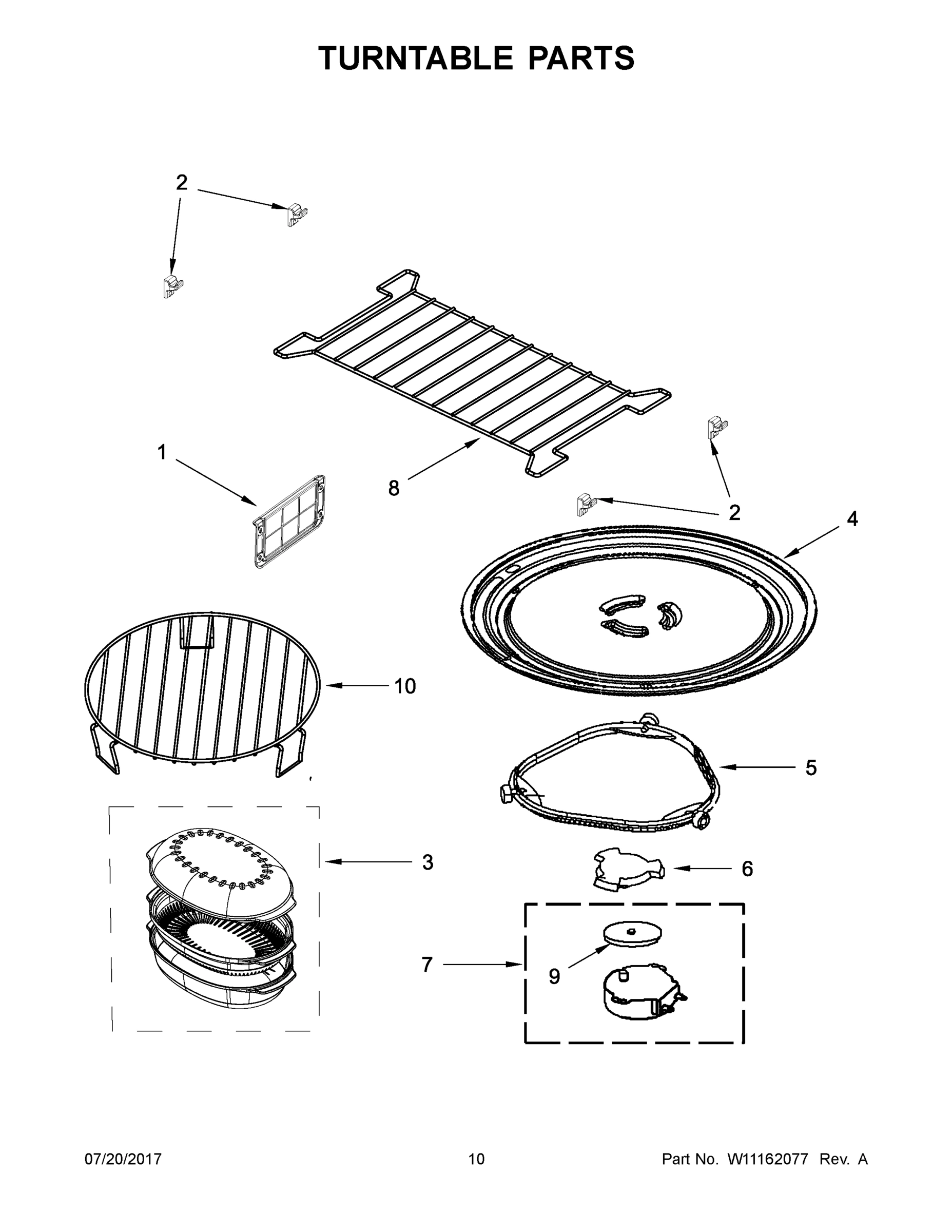 TURNTABLE PARTS

2

1

8

2

4

10

5

3

6

7

9

07/20/2017

10

Part No. W11162077 Rev. A