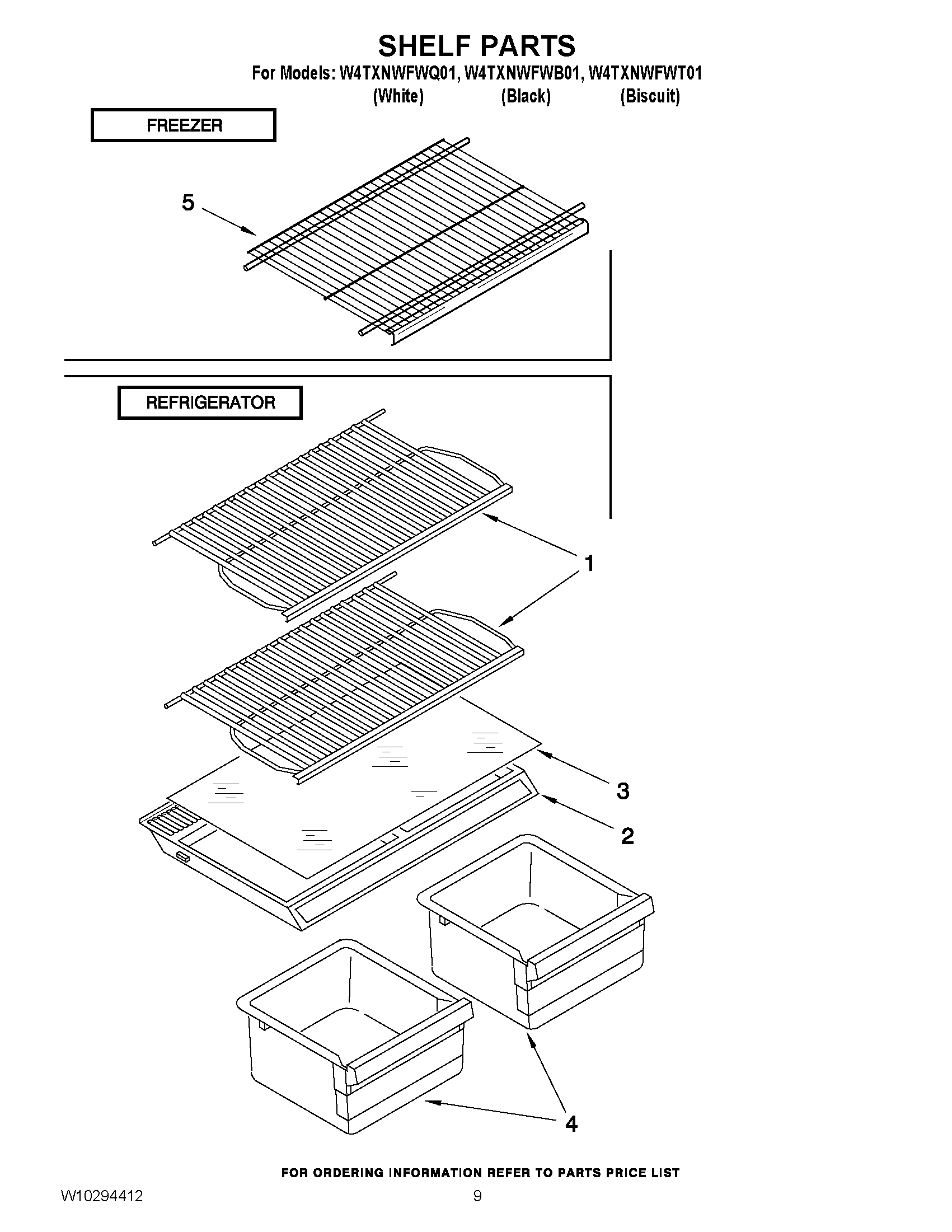 SHELF PARTS
For Models: W4TXNWFWQ01, W4TXNWFWB01, W4TXNWFWT01
(White) (Black) (Biscuit)

FREEZER

5

REFRIGERATOR

1

3

2

4

FOR ORDERING INFORMATION REFER TO PARTS PRICE LIST

W10294412

9