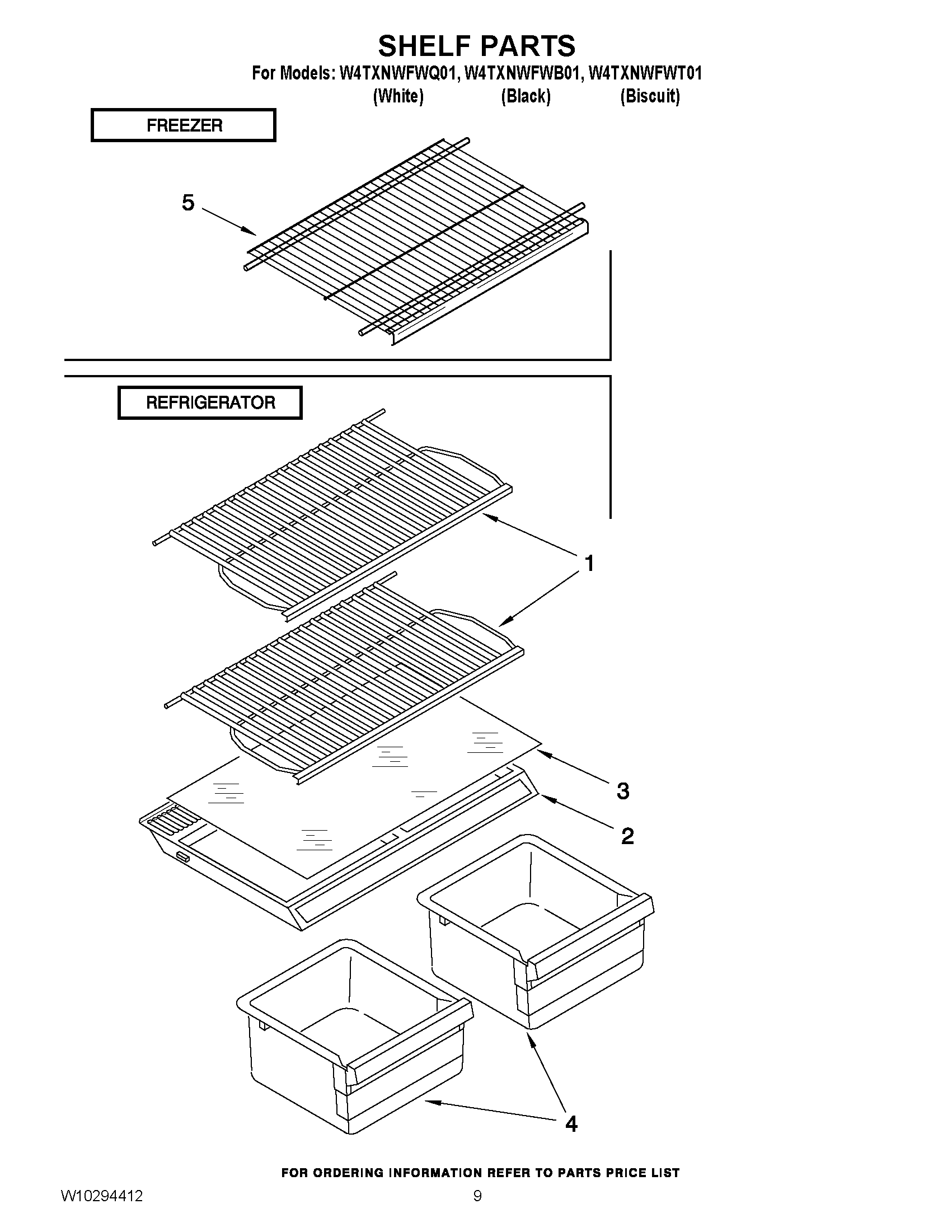 SHELF PARTS

For Models: W4TXNWFWQ01, W4TXNWFWB01, W4TXNWFWT01
(White) (Black) (Biscuit)

FREEZER

5

REFRIGERATOR

1

3

2

4

FOR ORDERING INFORMATION REFER TO PARTS PRICE LIST

W10294412

9