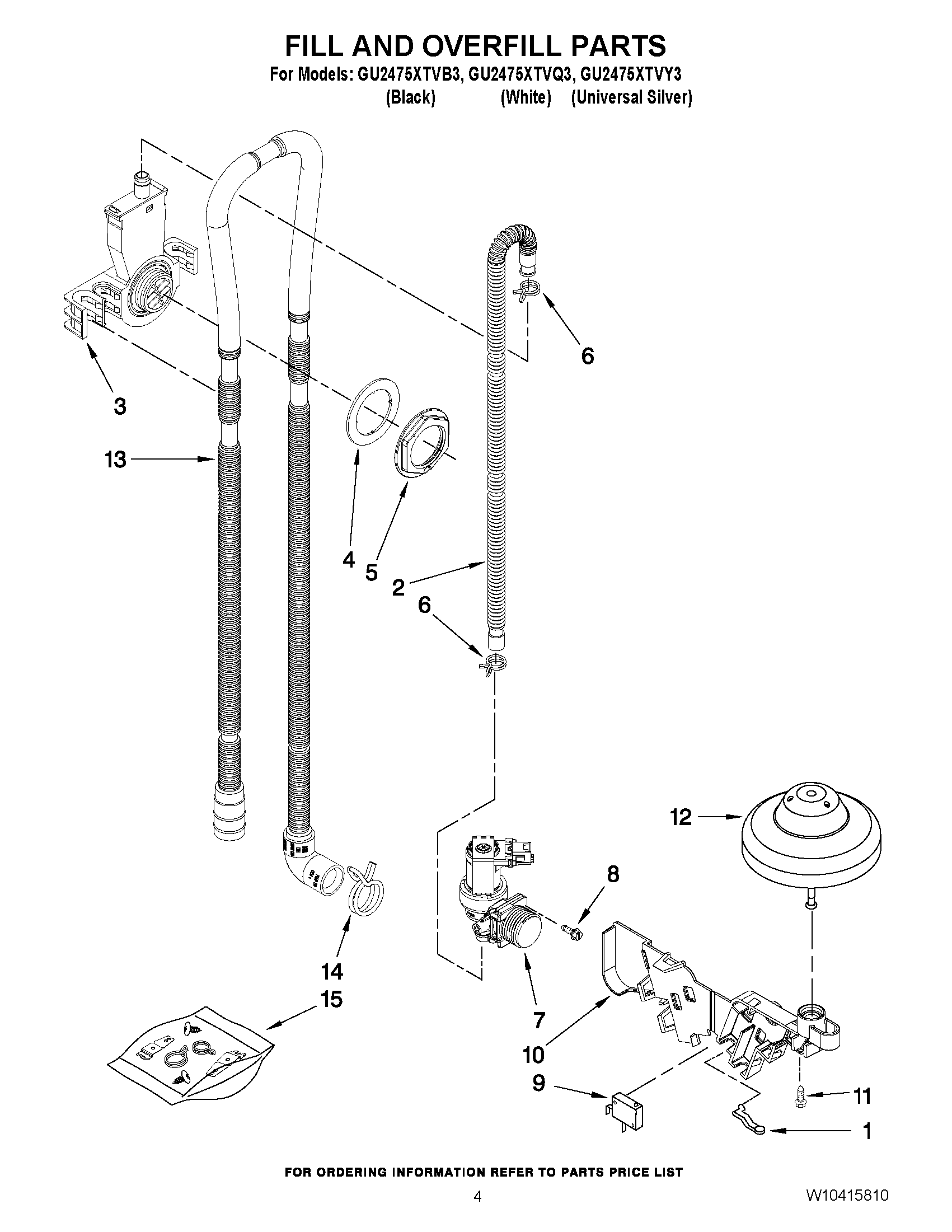 FILL AND OVERFILL PARTS
For Models: GU2475XTVB3, GU2475XTVQ3, GU2475XTVY3
(Black) (White) (Universal Silver)

6

3

13

4

5

2

6

12

8

14

15

7

10

9

11

1

FOR ORDERING INFORMATION REFER TO PARTS PRICE LIST

4

W10415810